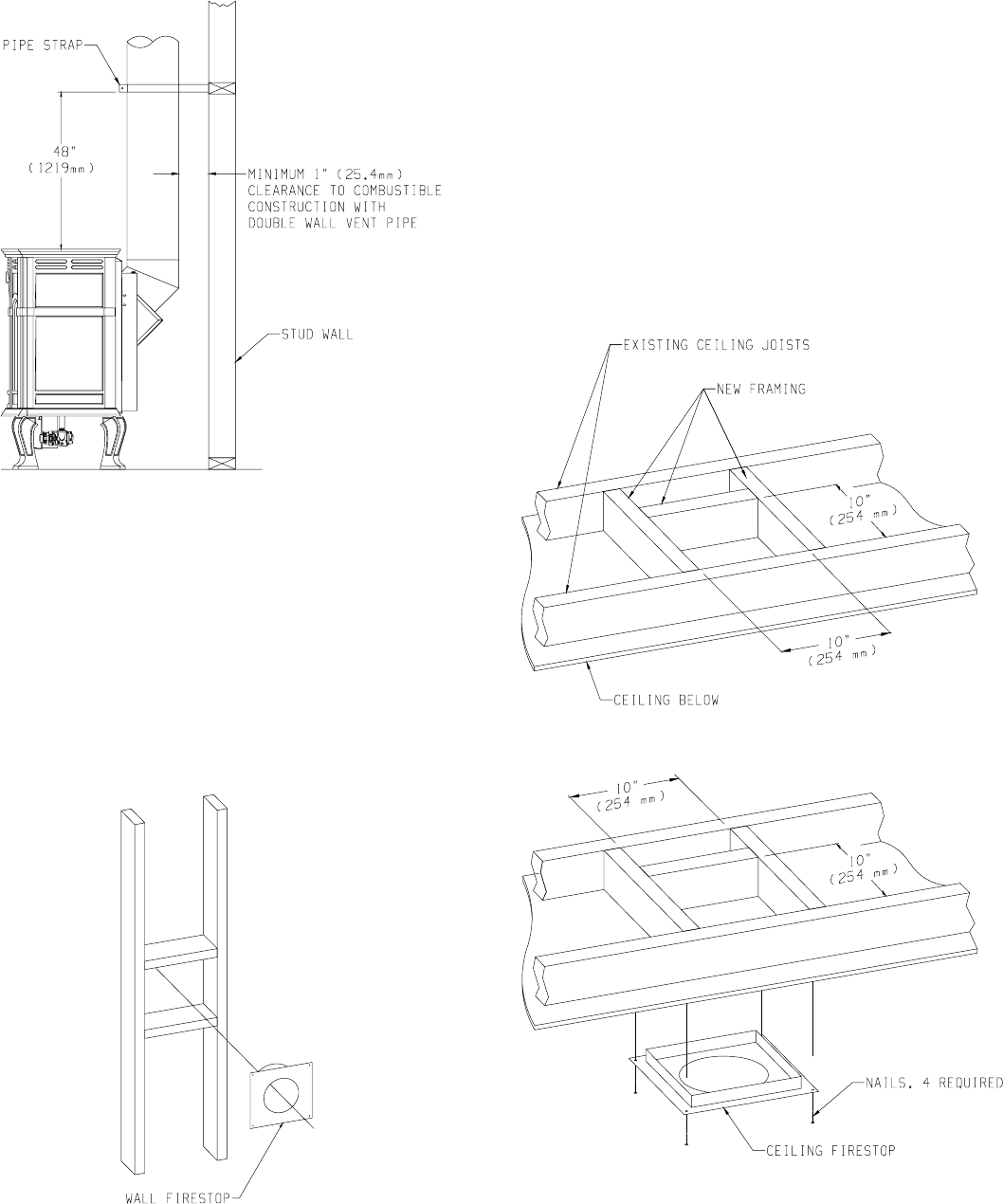 PIPE STRAP

48"
(1219mm)

MINIMUM 1" (25.4mm)
CLEARANCE TO COMBUSTIBLE
CONSTRUCTION WITH
DOUBLE WALL VENT PIPE

STUD WALL

EXISTING CEILING JOISTS

NEW FRAMING

10"
(254 mm)

10"
(254 mm)

CEILING BELOW

10"
(254 mm)

10"
(254 mm)

NAILS, 4 REQUIRED

CEILING FIRESTOP

WALL FIRESTOP