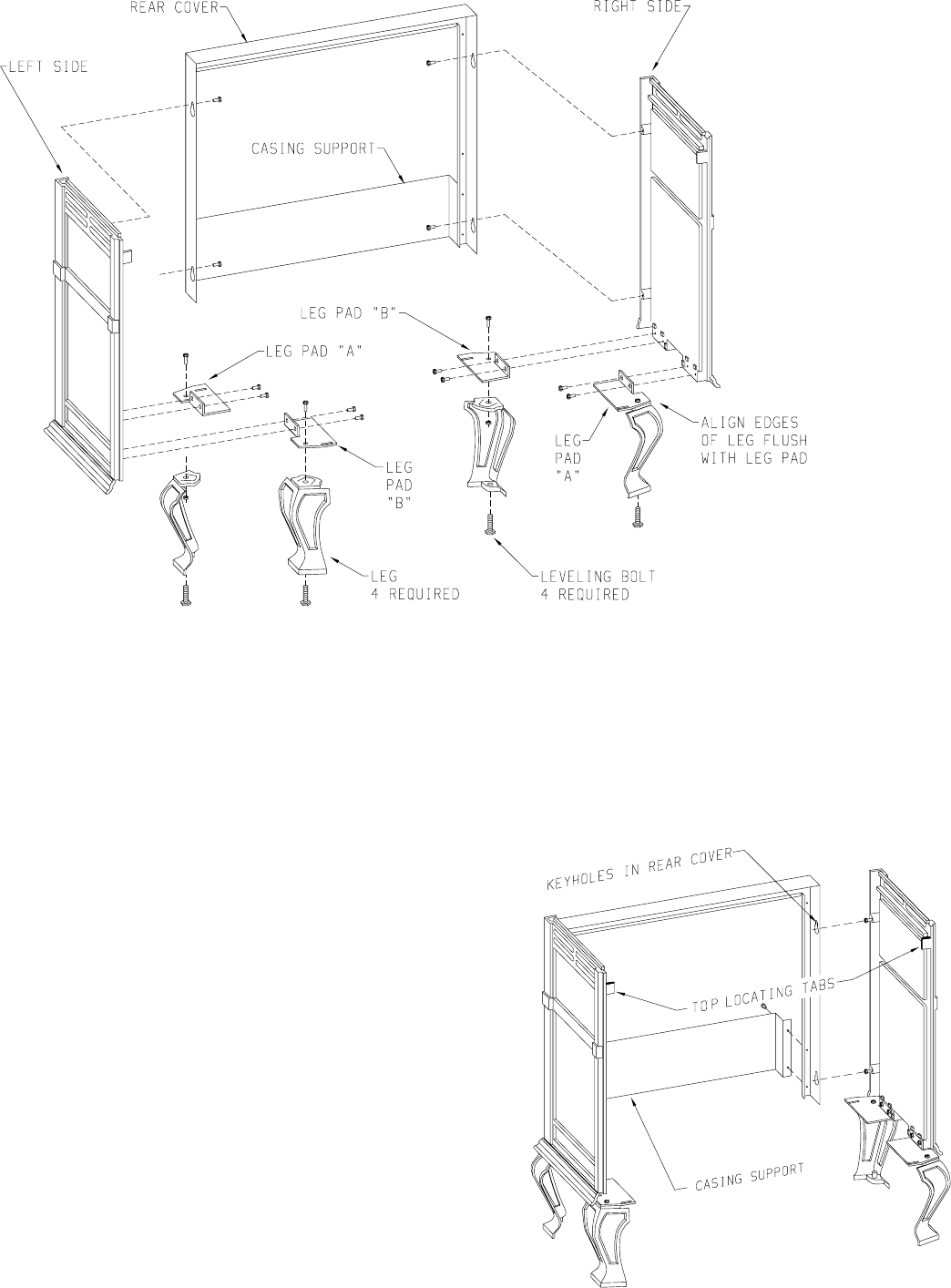 REAR COVER

RIGHT SIDE

LEFT SIDE

CASING SUPPORT

LEG PAD "B"

LEG PAD "A"

LEG PAD "B"

LEG PAD "A"

ALIGN EDGES OF LEG FLUSH WITH LEG PAD

LEG 4 REQUIRED

LEVELING BOLT 4 REQUIRED

KEYHOLES IN REAR COVER

TOP LOCATING TABS

CASING SUPPORT