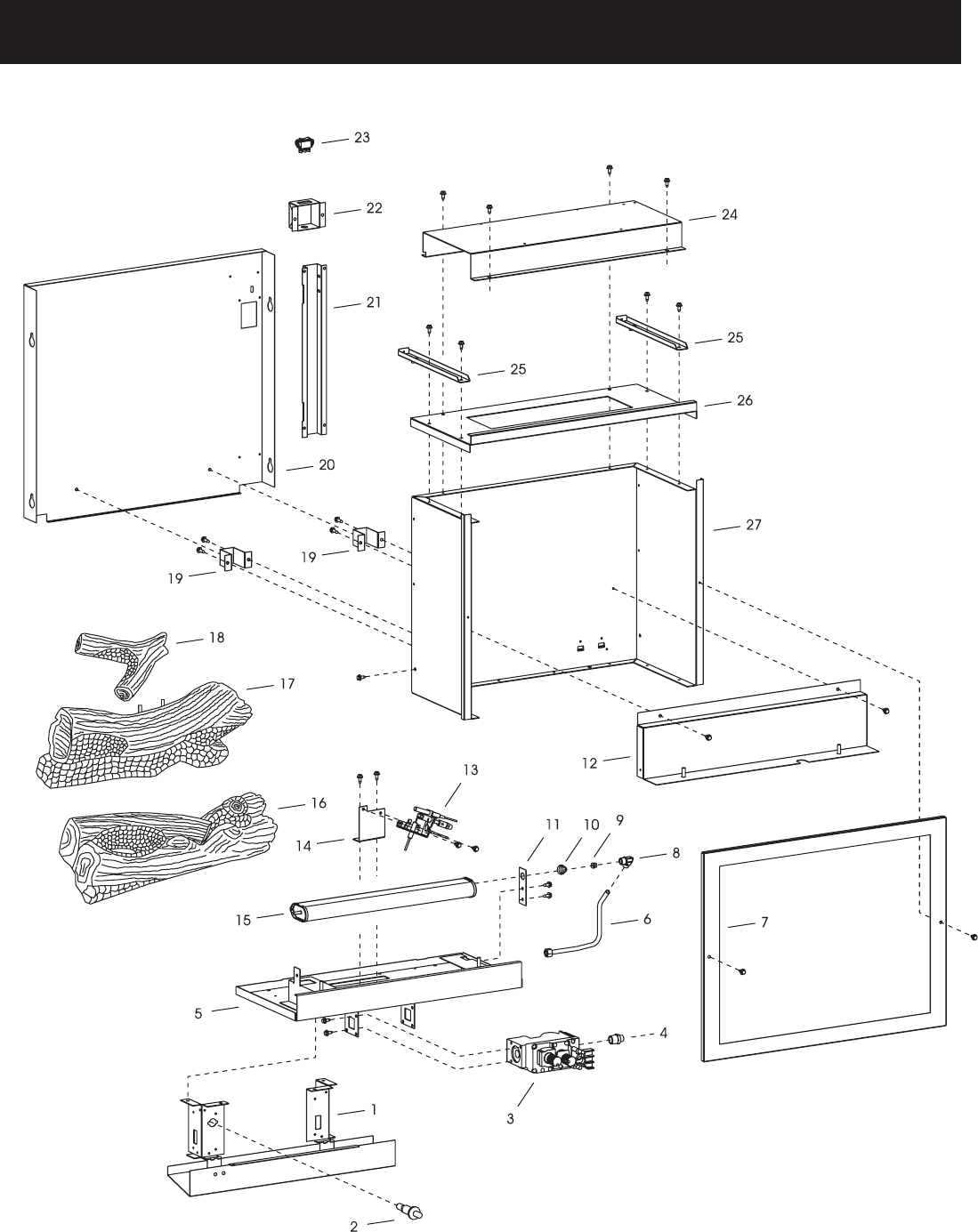 23
22
24
21
25
25
26
20
27
19
19
18
17
12
13
16
14
11
10
9
8
15
6
7
5
4
3
1
2