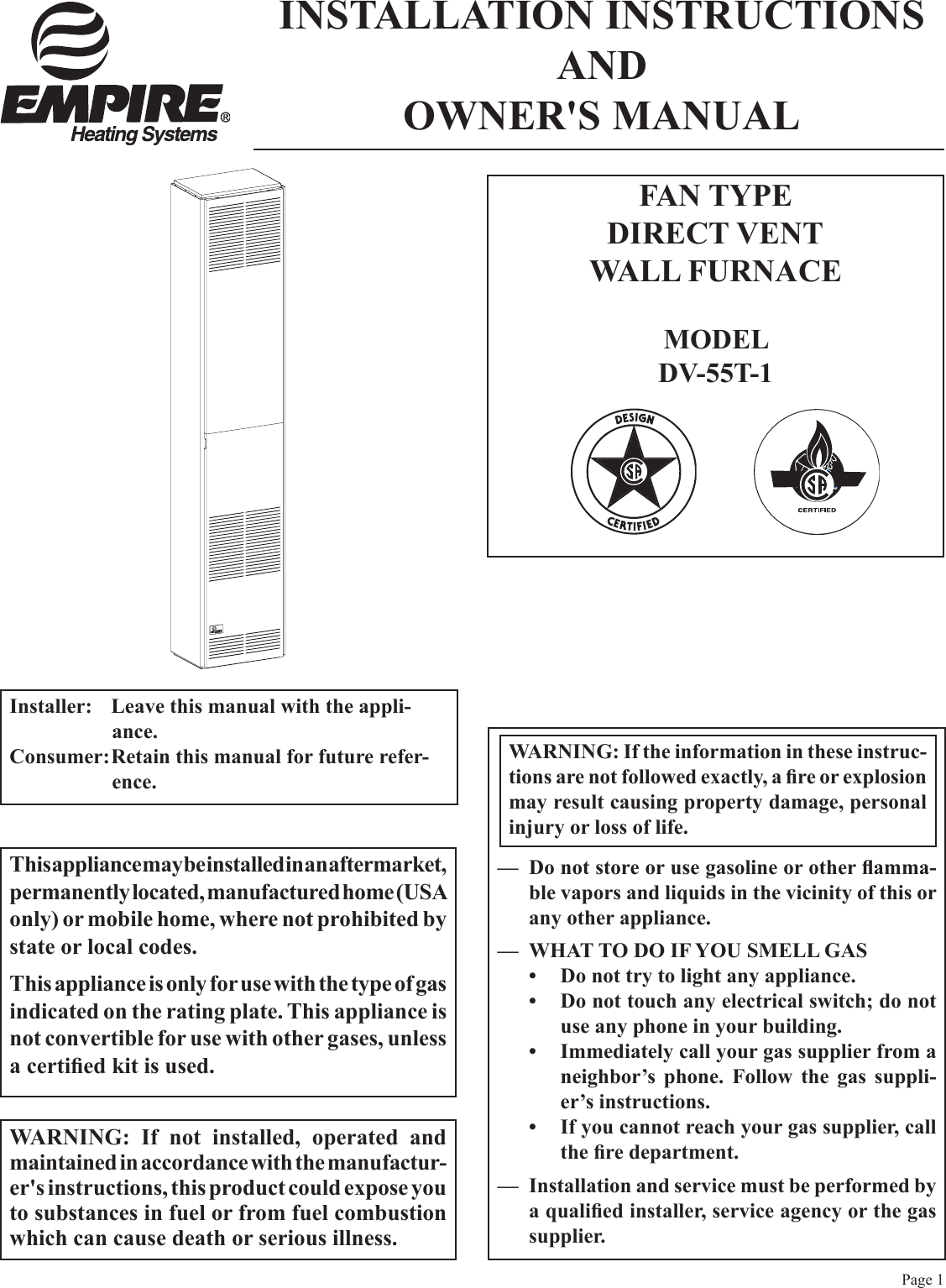 EMPIRE®
Heating Systems

INSTALLATION INSTRUCTIONS
AND
OWNER'S MANUAL

FAN TYPE
DIRECT VENT
WALL FURNACE

MODEL
DV-55T-1

DESIGN
SA
CERTIFIED

SA
CERTIFIED

Installer: Leave this manual with the appliance.
Consumer: Retain this manual for future reference.

This appliance may be installed in an aftermarket, permanently located, manufactured home (USA only) or mobile home, where not prohibited by state or local codes.

This appliance is only for use with the type of gas indicated on the rating plate. This appliance is not convertible for use with other gases, unless a certified kit is used.

WARNING: If not installed, operated and maintained in accordance with the manufacturer's instructions, this product could expose you to substances in fuel or from fuel combustion which can cause death or serious illness.

WARNING: If the information in these instructions are not followed exactly, a fire or explosion may result causing property damage, personal injury or loss of life.

— Do not store or use gasoline or other flammable vapors and liquids in the vicinity of this or any other appliance.

— WHAT TO DO IF YOU SMELL GAS
• Do not try to light any appliance.
• Do not touch any electrical switch; do not use any phone in your building.
• Immediately call your gas supplier from a neighbor's phone. Follow the gas supplier's instructions.
• If you cannot reach your gas supplier, call the fire department.

— Installation and service must be performed by a qualified installer, service agency or the gas supplier.

Page 1