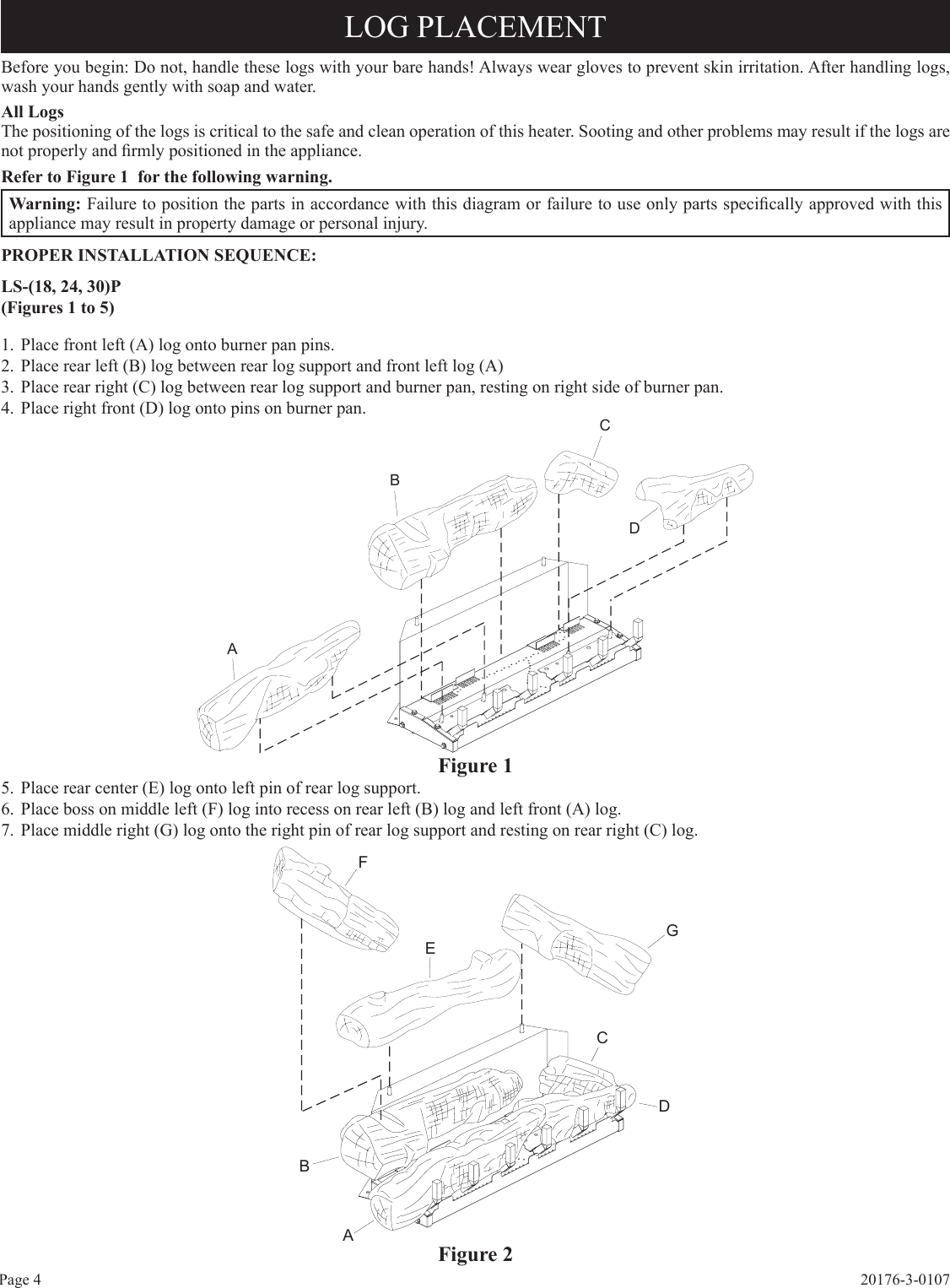 LOG PLACEMENT

Before you begin: Do not, handle these logs with your bare hands! Always wear gloves to prevent skin irritation. After handling logs, wash your hands gently with soap and water.

All Logs
The positioning of the logs is critical to the safe and clean operation of this heater. Sooting and other problems may result if the logs are not properly and firmly positioned in the appliance.

Refer to Figure 1 for the following warning.

Warning: Failure to position the parts in accordance with this diagram or failure to use only parts specifically approved with this appliance may result in property damage or personal injury.

PROPER INSTALLATION SEQUENCE:

LS-(18, 24, 30)P
(Figures 1 to 5)

1. Place front left (A) log onto burner pan pins.
2. Place rear left (B) log between rear log support and front left log (A)
3. Place rear right (C) log between rear log support and burner pan, resting on right side of burner pan.
4. Place right front (D) log onto pins on burner pan.

C
B
D
A

Figure 1

5. Place rear center (E) log onto left pin of rear log support.
6. Place boss on middle left (F) log into recess on rear left (B) log and left front (A) log.
7. Place middle right (G) log onto the right pin of rear log support and resting on rear right (C) log.

F
G
E
C
D
B
A

Figure 2

Page 4

20176-3-0107