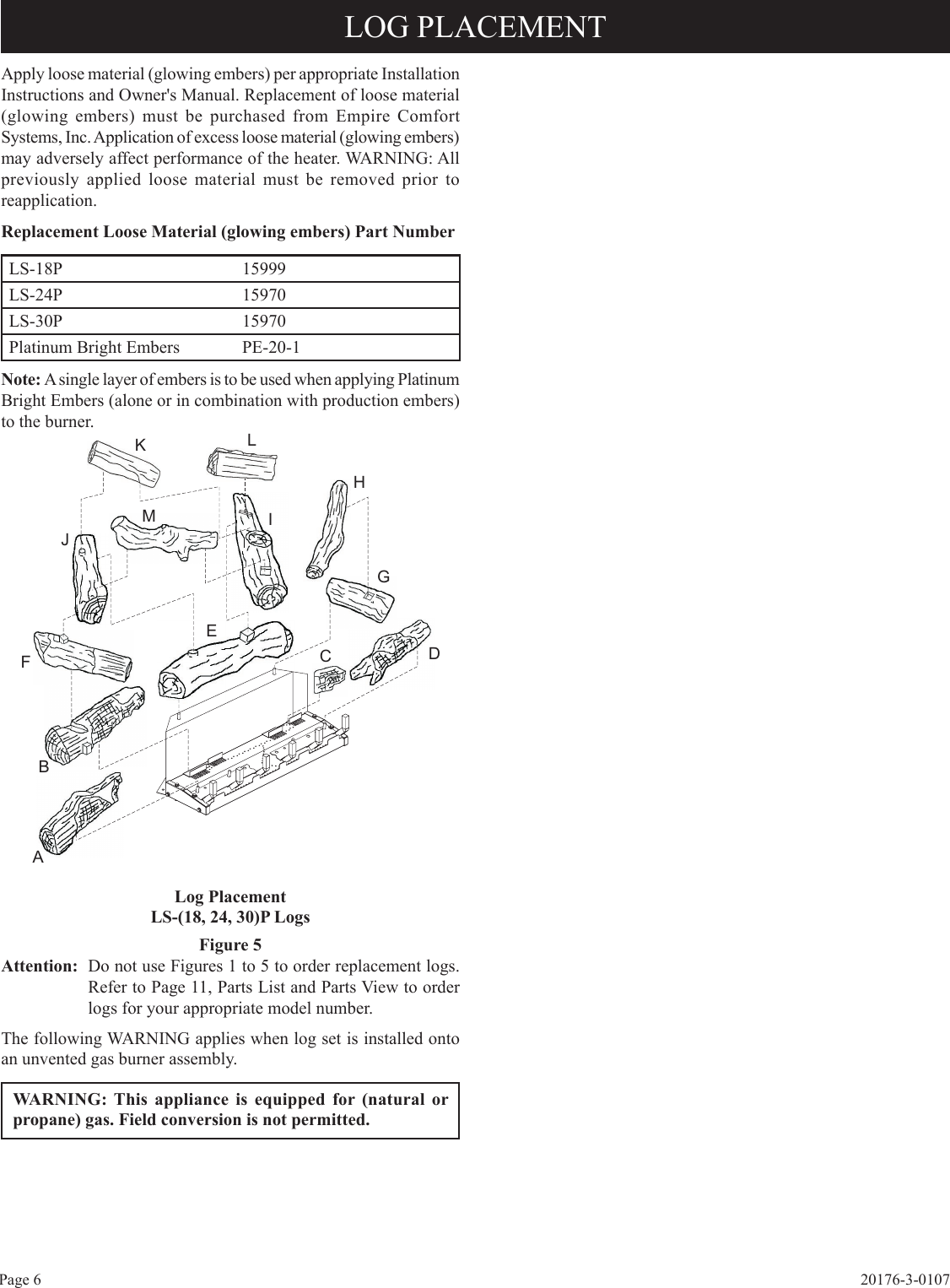 LOG PLACEMENT

Apply loose material (glowing embers) per appropriate Installation Instructions and Owner's Manual. Replacement of loose material (glowing embers) must be purchased from Empire Comfort Systems, Inc. Application of excess loose material (glowing embers) may adversely affect performance of the heater. WARNING: All previously applied loose material must be removed prior to reapplication.

Replacement Loose Material (glowing embers) Part Number

| LS-18P | 15999 |
|---|---|
| LS-24P | 15970 |
| LS-30P | 15970 |
| Platinum Bright Embers | PE-20-1 |

Note: A single layer of embers is to be used when applying Platinum Bright Embers (alone or in combination with production embers) to the burner.

K L H M I J G E F C D B A

Log Placement
LS-(18, 24, 30)P Logs

Figure 5

Attention: Do not use Figures 1 to 5 to order replacement logs. Refer to Page 11, Parts List and Parts View to order logs for your appropriate model number.

The following WARNING applies when log set is installed onto an unvented gas burner assembly.

WARNING: This appliance is equipped for (natural or propane) gas. Field conversion is not permitted.

Page 6

20176-3-0107