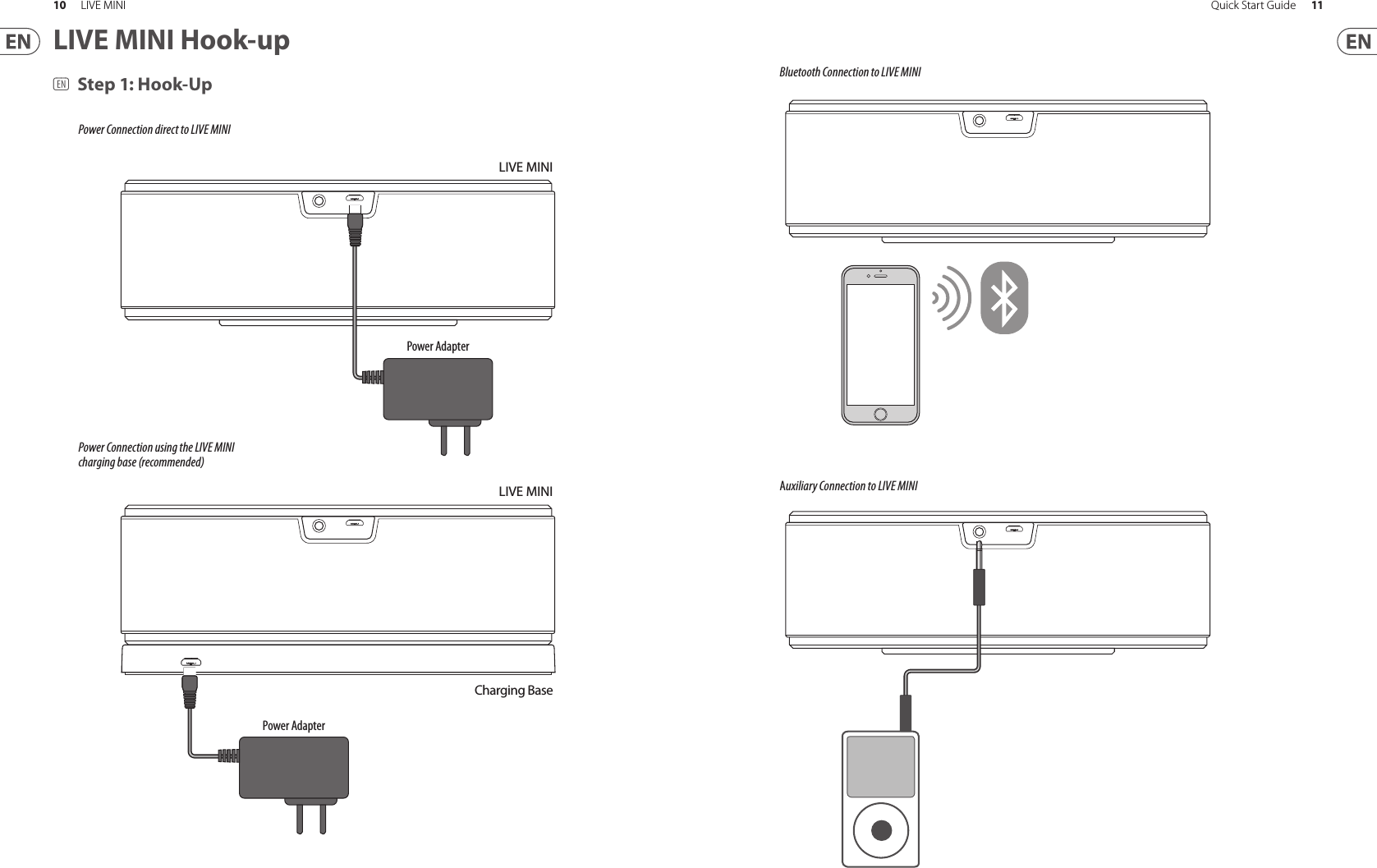 10 LIVE MINI

EN

LIVE MINI Hook-up

EN Step 1: Hook-Up

Power Connection direct to LIVE MINI

LIVE MINI

Power Adapter

Power Connection using the LIVE MINI charging base (recommended)

LIVE MINI

Charging Base

Power Adapter

Quick Start Guide 11

EN

Bluetooth Connection to LIVE MINI

Auxiliary Connection to LIVE MINI