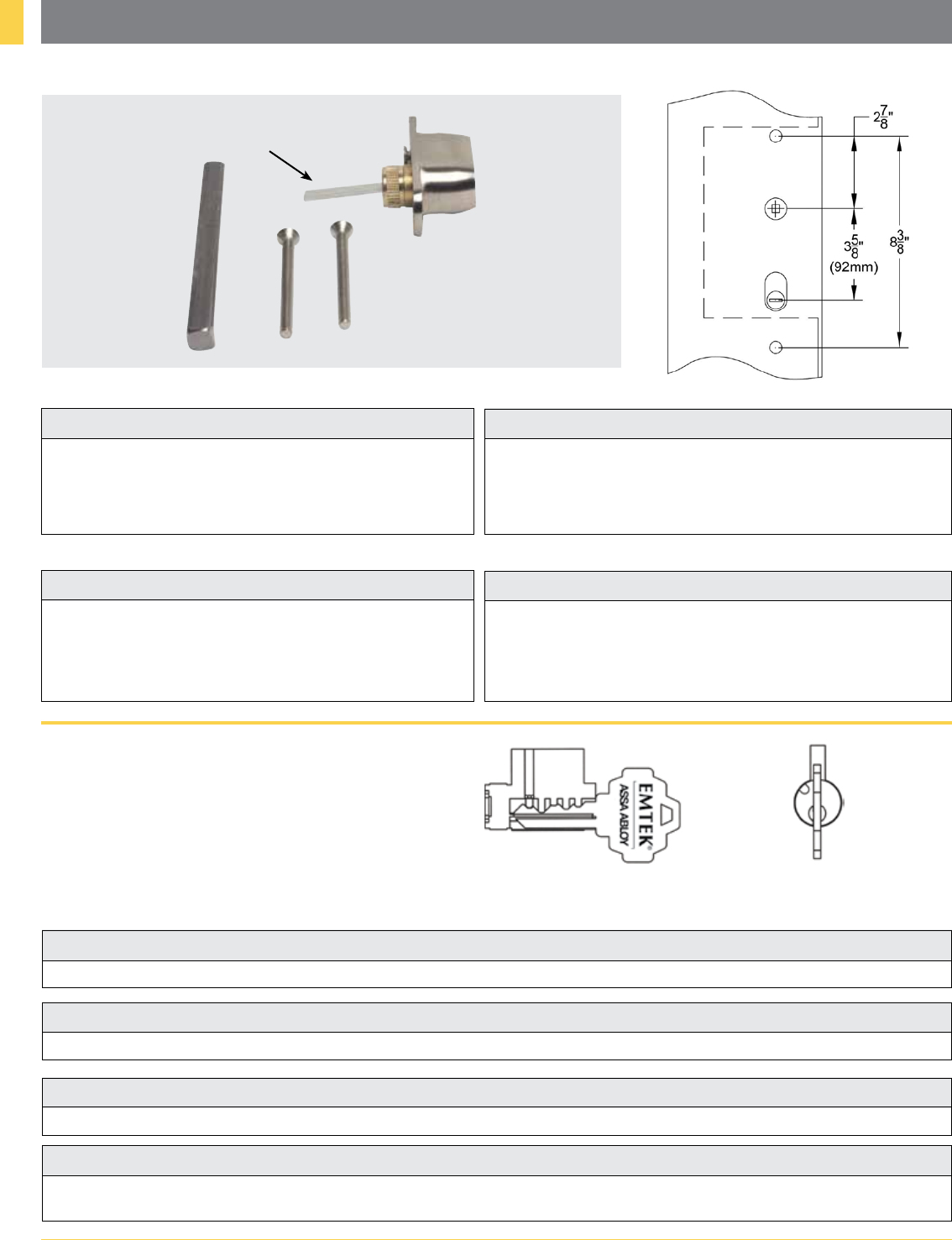 $2\frac{7}{8}$"

$3\frac{5}{8}$"
(92mm)

$8\frac{3}{8}$"

EMTEK®
ASSA ABLOY