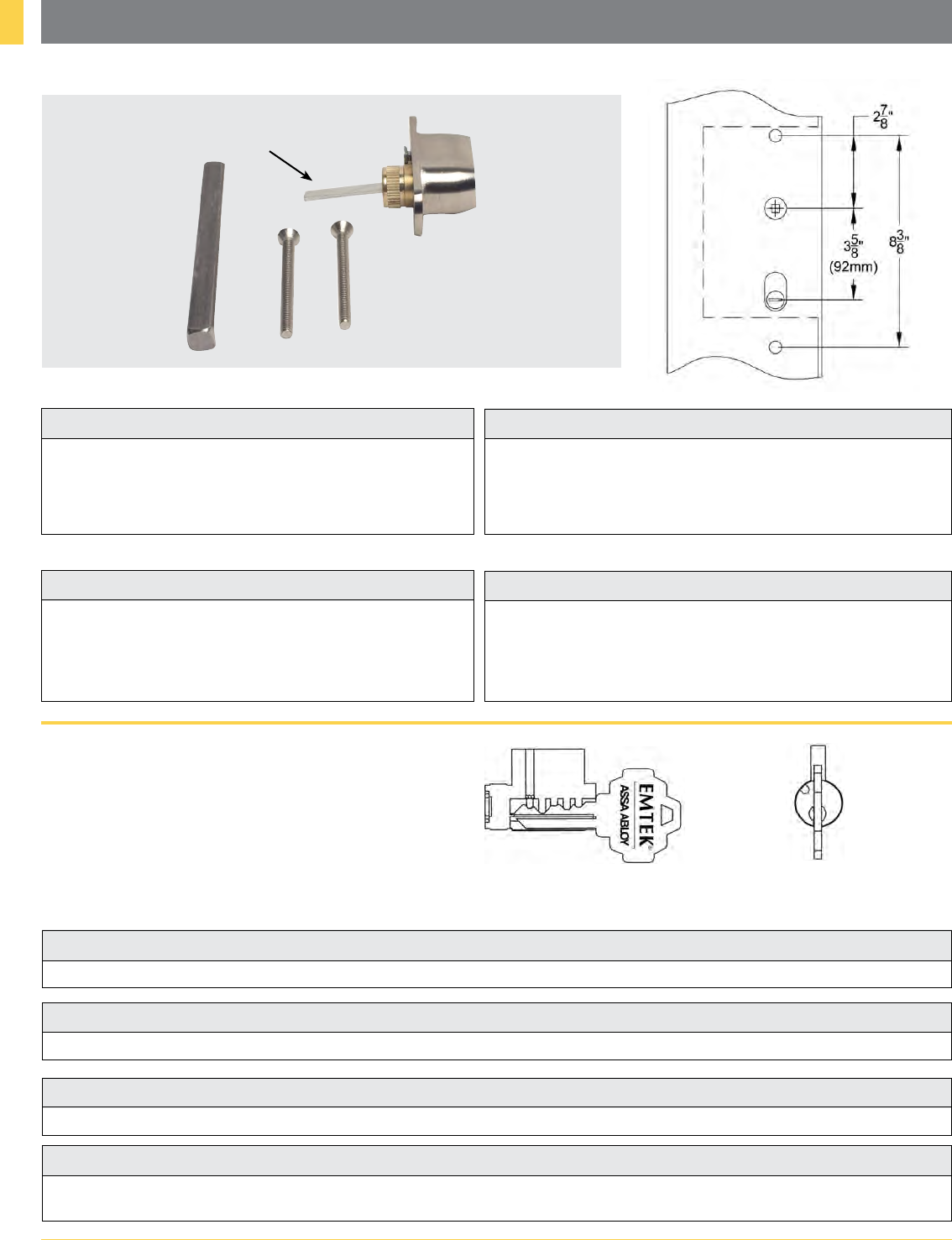 $2\frac{7}{8}$"

$3\frac{5}{8}$"
(92mm)

$8\frac{3}{8}$"

EMTEK®
ASSA ABLOY