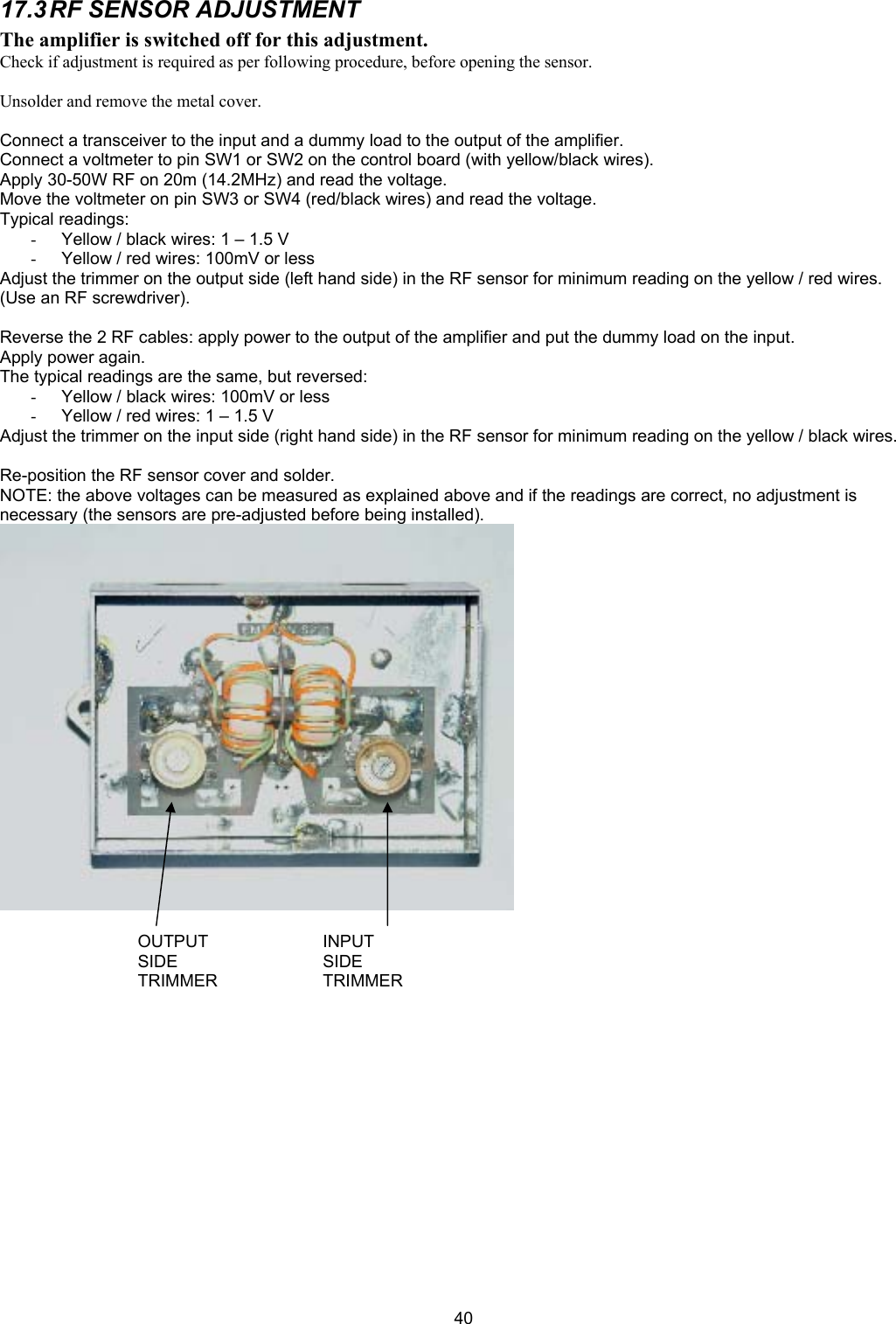 17.3 RF SENSOR ADJUSTMENT

The amplifier is switched off for this adjustment.
Check if adjustment is required as per following procedure, before opening the sensor.

Unsolder and remove the metal cover.

Connect a transceiver to the input and a dummy load to the output of the amplifier.
Connect a voltmeter to pin SW1 or SW2 on the control board (with yellow/black wires).
Apply 30-50W RF on 20m (14.2MHz) and read the voltage.
Move the voltmeter on pin SW3 or SW4 (red/black wires) and read the voltage.
Typical readings:
- Yellow / black wires: 1 – 1.5 V
- Yellow / red wires: 100mV or less
Adjust the trimmer on the output side (left hand side) in the RF sensor for minimum reading on the yellow / red wires. (Use an RF screwdriver).

Reverse the 2 RF cables: apply power to the output of the amplifier and put the dummy load on the input.
Apply power again.
The typical readings are the same, but reversed:
- Yellow / black wires: 100mV or less
- Yellow / red wires: 1 – 1.5 V
Adjust the trimmer on the input side (right hand side) in the RF sensor for minimum reading on the yellow / black wires.

Re-position the RF sensor cover and solder.
NOTE: the above voltages can be measured as explained above and if the readings are correct, no adjustment is necessary (the sensors are pre-adjusted before being installed).

OUTPUT SIDE TRIMMER

INPUT SIDE TRIMMER

40