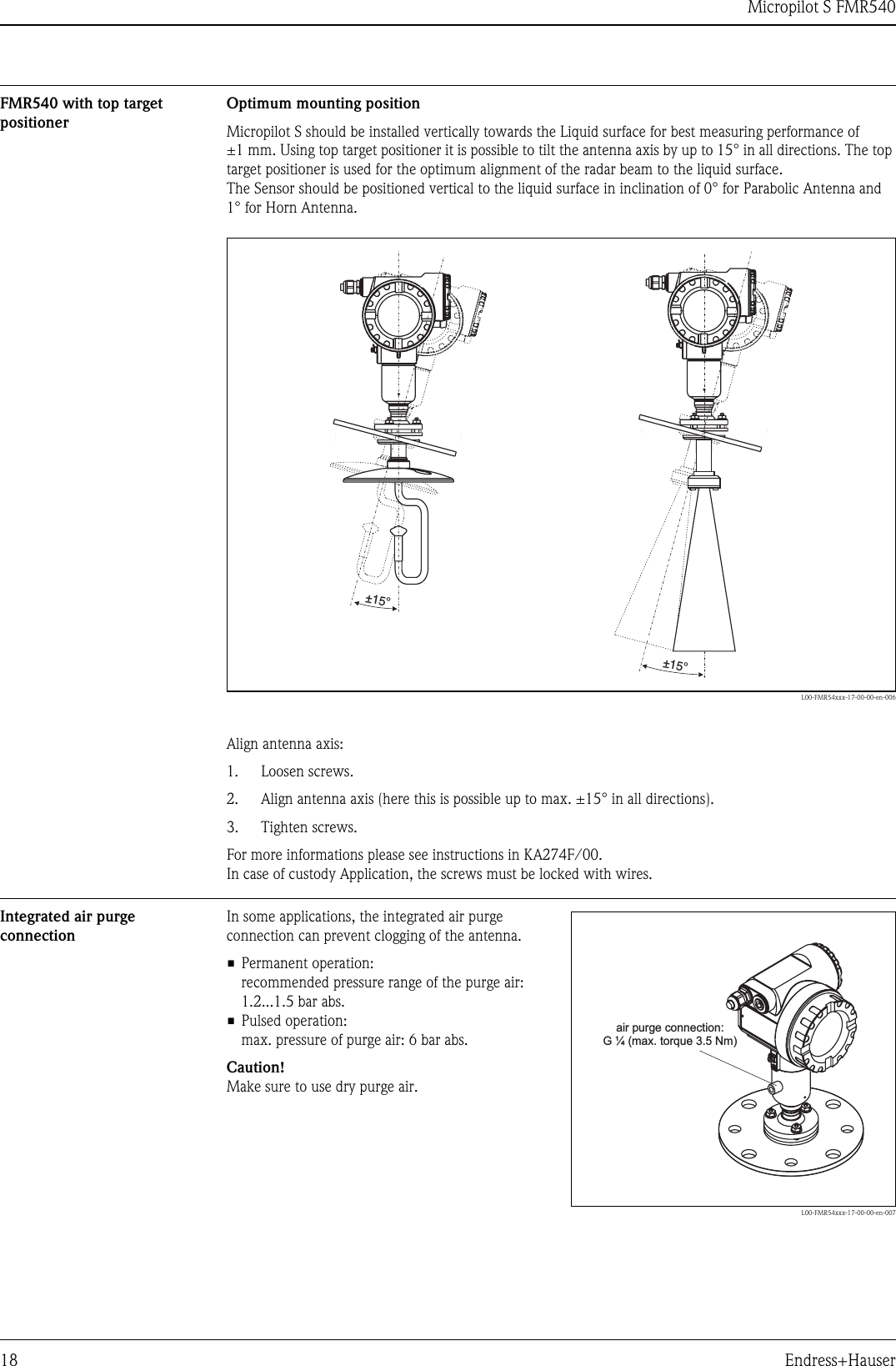 Micropilot S FMR540

FMR540 with top target positioner

Optimum mounting position

Micropilot S should be installed vertically towards the Liquid surface for best measuring performance of ±1 mm. Using top target positioner it is possible to tilt the antenna axis by up to 15° in all directions. The top target positioner is used for the optimum alignment of the radar beam to the liquid surface.
The Sensor should be positioned vertical to the liquid surface in inclination of 0° for Parabolic Antenna and 1° for Horn Antenna.

±15°

±15°

L00-FMR54xxx-17-00-00-en-006

Align antenna axis:

1. Loosen screws.

2. Align antenna axis (here this is possible up to max. ±15° in all directions).

3. Tighten screws.

For more informations please see instructions in KA274F/00.
In case of custody Application, the screws must be locked with wires.

Integrated air purge connection

In some applications, the integrated air purge connection can prevent clogging of the antenna.

■ Permanent operation:
recommended pressure range of the purge air: 1.2...1.5 bar abs.
■ Pulsed operation:
max. pressure of purge air: 6 bar abs.

Caution!
Make sure to use dry purge air.

air purge connection:
G ¼ (max. torque 3.5 Nm)

L00-FMR54xxx-17-00-00-en-007

18

Endress+Hauser