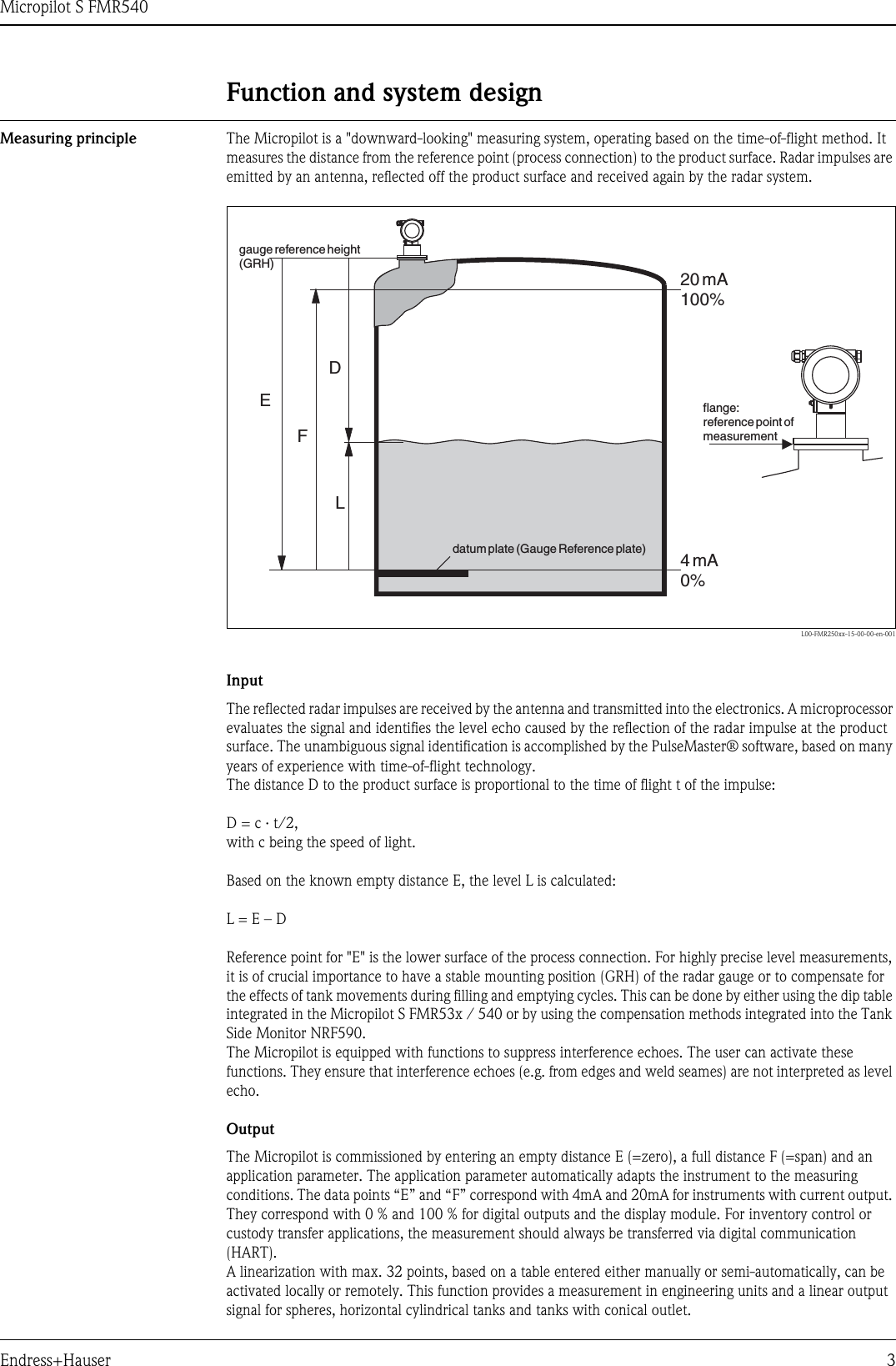 Micropilot S FMR540

Function and system design

Measuring principle

The Micropilot is a "downward-looking" measuring system, operating based on the time-of-flight method. It measures the distance from the reference point (process connection) to the product surface. Radar impulses are emitted by an antenna, reflected off the product surface and received again by the radar system.

gauge reference height (GRH)

20 mA
100%

D

E

F

L

flange:
reference point of measurement

datum plate (Gauge Reference plate)

4 mA
0%

L00-FMR250xx-15-00-00-en-001

Input

The reflected radar impulses are received by the antenna and transmitted into the electronics. A microprocessor evaluates the signal and identifies the level echo caused by the reflection of the radar impulse at the product surface. The unambiguous signal identification is accomplished by the PulseMaster® software, based on many years of experience with time-of-flight technology.
The distance D to the product surface is proportional to the time of flight t of the impulse:

D = c · t/2,
with c being the speed of light.

Based on the known empty distance E, the level L is calculated:

L = E – D

Reference point for "E" is the lower surface of the process connection. For highly precise level measurements, it is of crucial importance to have a stable mounting position (GRH) of the radar gauge or to compensate for the effects of tank movements during filling and emptying cycles. This can be done by either using the dip table integrated in the Micropilot S FMR53x / 540 or by using the compensation methods integrated into the Tank Side Monitor NRF590.
The Micropilot is equipped with functions to suppress interference echoes. The user can activate these functions. They ensure that interference echoes (e.g. from edges and weld seames) are not interpreted as level echo.

Output

The Micropilot is commissioned by entering an empty distance E (=zero), a full distance F (=span) and an application parameter. The application parameter automatically adapts the instrument to the measuring conditions. The data points “E” and “F” correspond with 4mA and 20mA for instruments with current output. They correspond with 0 % and 100 % for digital outputs and the display module. For inventory control or custody transfer applications, the measurement should always be transferred via digital communication (HART).
A linearization with max. 32 points, based on a table entered either manually or semi-automatically, can be activated locally or remotely. This function provides a measurement in engineering units and a linear output signal for spheres, horizontal cylindrical tanks and tanks with conical outlet.

Endress+Hauser 3