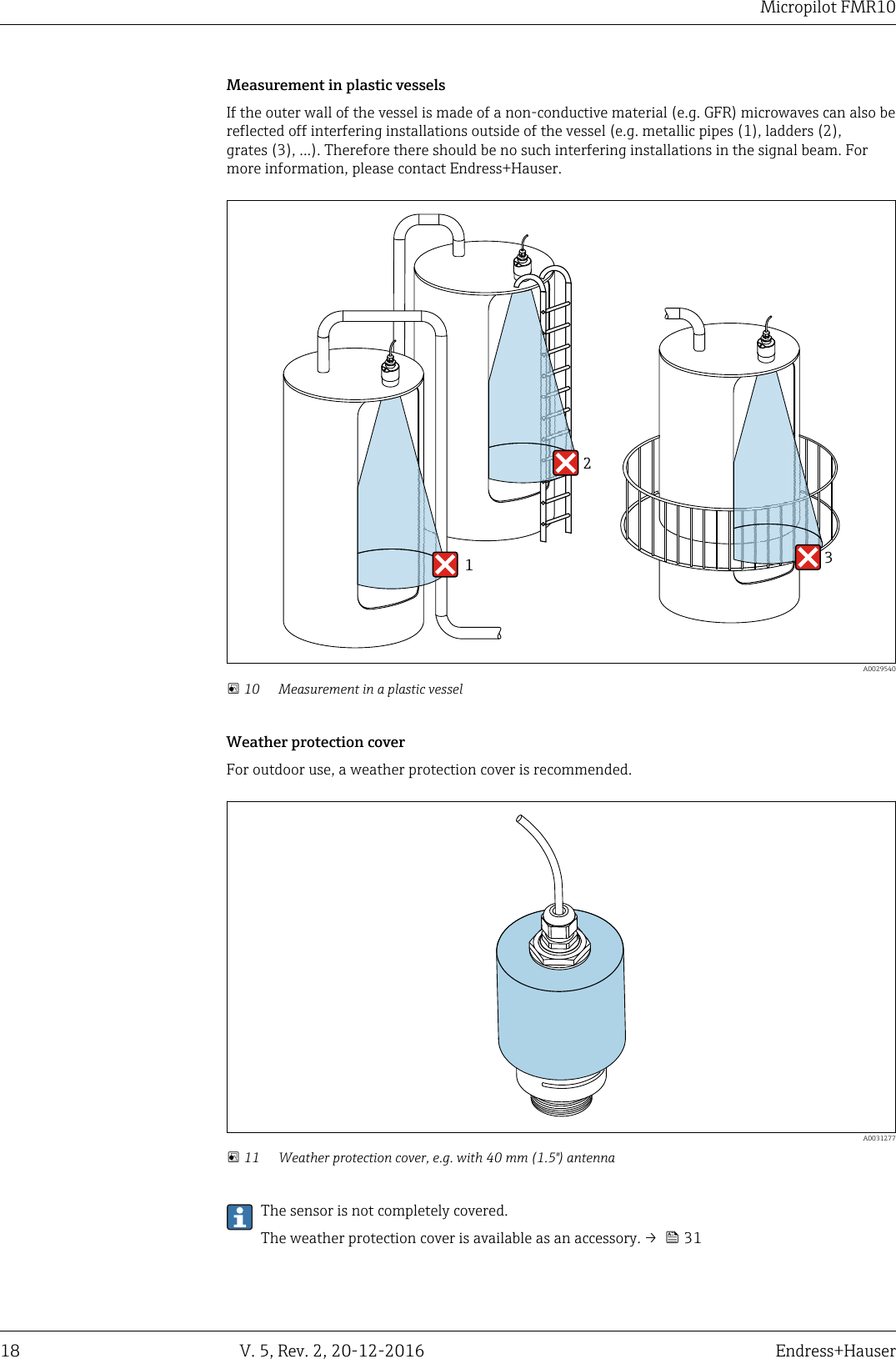 Micropilot FMR10

Measurement in plastic vessels

If the outer wall of the vessel is made of a non-conductive material (e.g. GFR) microwaves can also be reflected off interfering installations outside of the vessel (e.g. metallic pipes (1), ladders (2), grates (3), ...). Therefore there should be no such interfering installations in the signal beam. For more information, please contact Endress+Hauser.

2

1

3

A0029540

10 Measurement in a plastic vessel

Weather protection cover

For outdoor use, a weather protection cover is recommended.

A0031277

11 Weather protection cover, e.g. with 40 mm (1.5") antenna

The sensor is not completely covered.

The weather protection cover is available as an accessory. → 31

18 V. 5, Rev. 2, 20-12-2016 Endress+Hauser