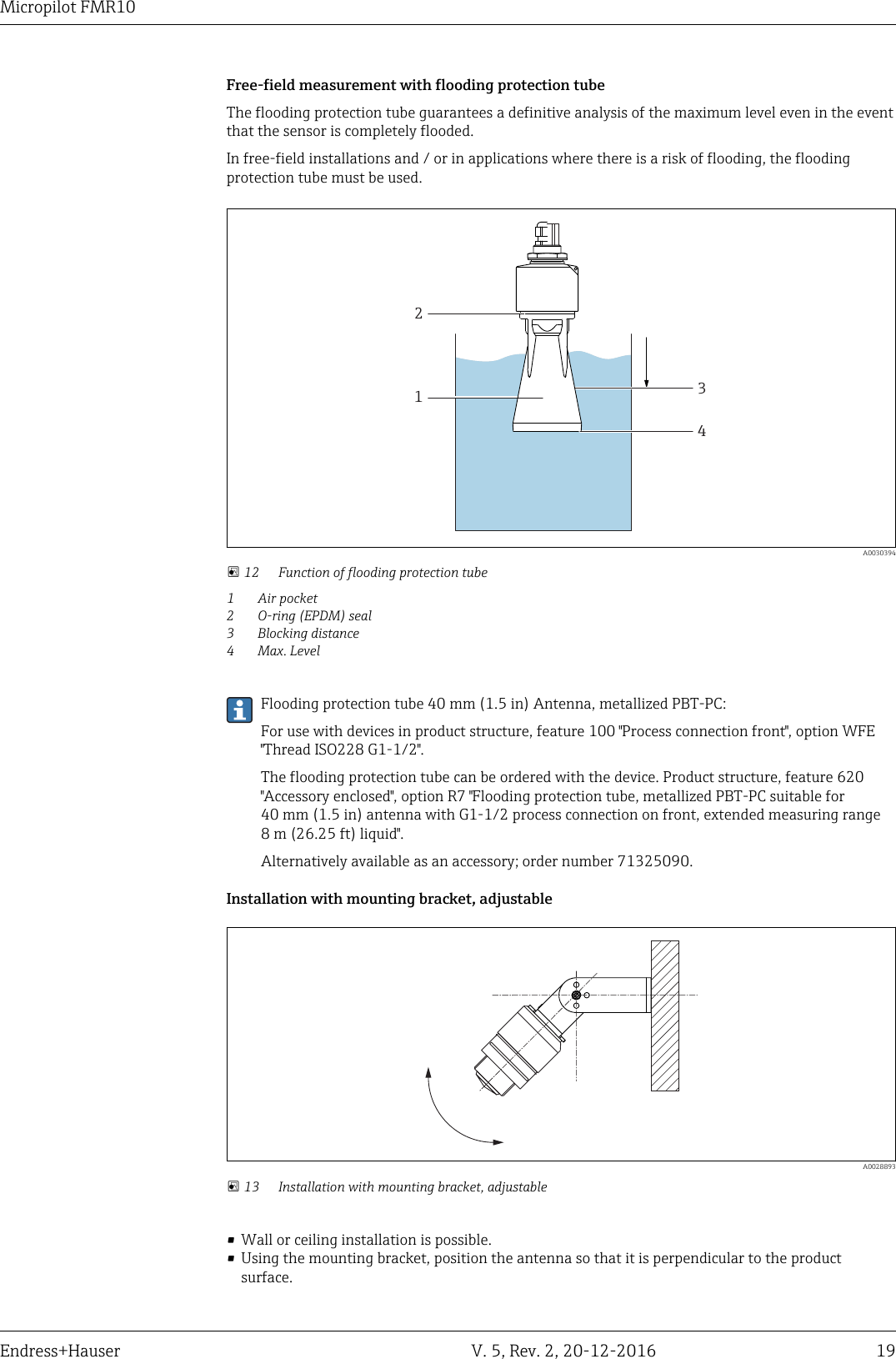 Micropilot FMR10

Free-field measurement with flooding protection tube

The flooding protection tube guarantees a definitive analysis of the maximum level even in the event that the sensor is completely flooded.

In free-field installations and / or in applications where there is a risk of flooding, the flooding protection tube must be used.

2
1
3
4

A0030394

12 Function of flooding protection tube

1 Air pocket
2 O-ring (EPDM) seal
3 Blocking distance
4 Max. Level

Flooding protection tube 40 mm (1.5 in) Antenna, metallized PBT-PC:

For use with devices in product structure, feature 100 "Process connection front", option WFE "Thread ISO228 G1-1/2".

The flooding protection tube can be ordered with the device. Product structure, feature 620 "Accessory enclosed", option R7 "Flooding protection tube, metallized PBT-PC suitable for 40 mm (1.5 in) antenna with G1-1/2 process connection on front, extended measuring range 8 m (26.25 ft) liquid".

Alternatively available as an accessory; order number 71325090.

Installation with mounting bracket, adjustable

A0028893

13 Installation with mounting bracket, adjustable

▪ Wall or ceiling installation is possible.
▪ Using the mounting bracket, position the antenna so that it is perpendicular to the product surface.

Endress+Hauser V. 5, Rev. 2, 20-12-2016 19