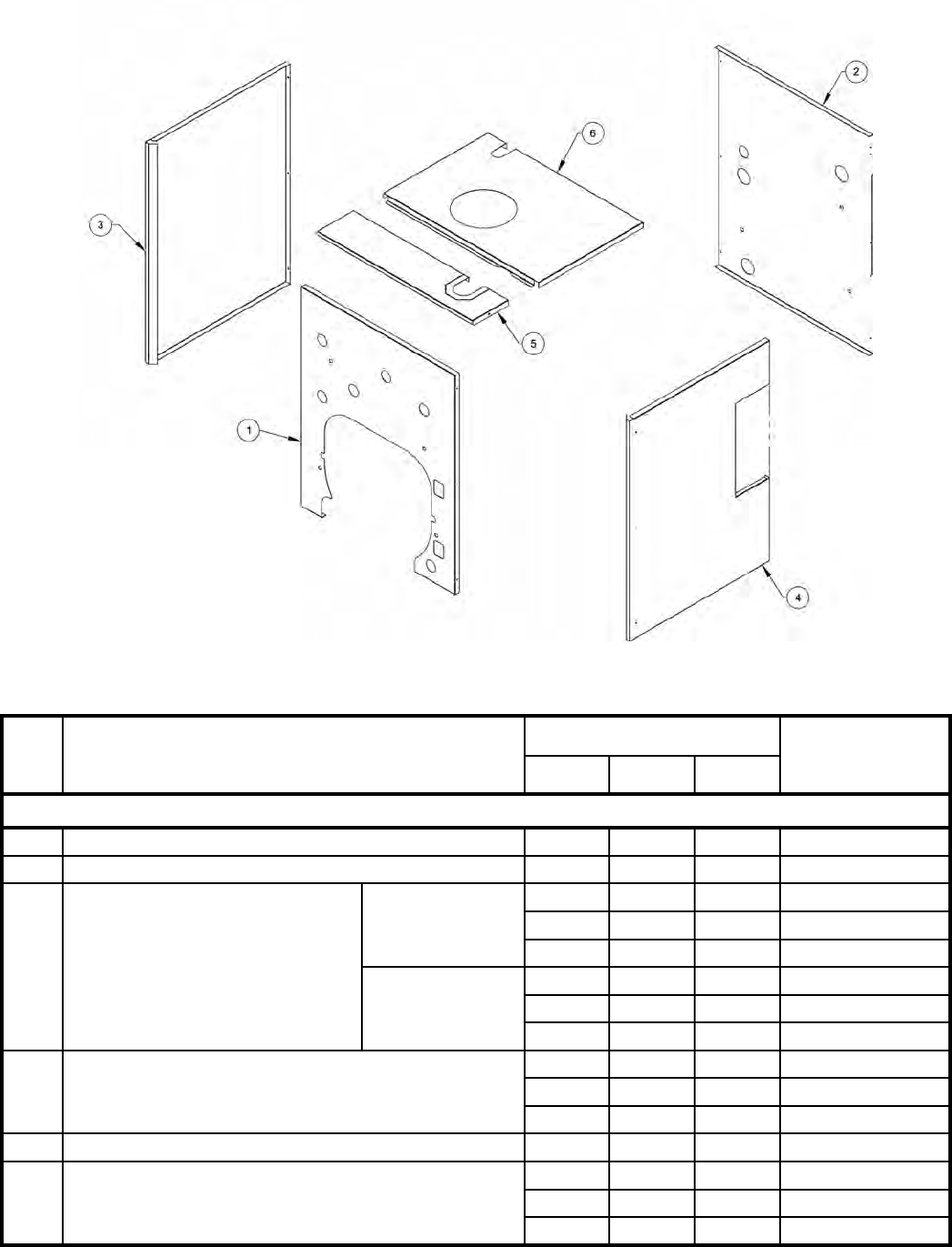 3

6

2

5

1

4