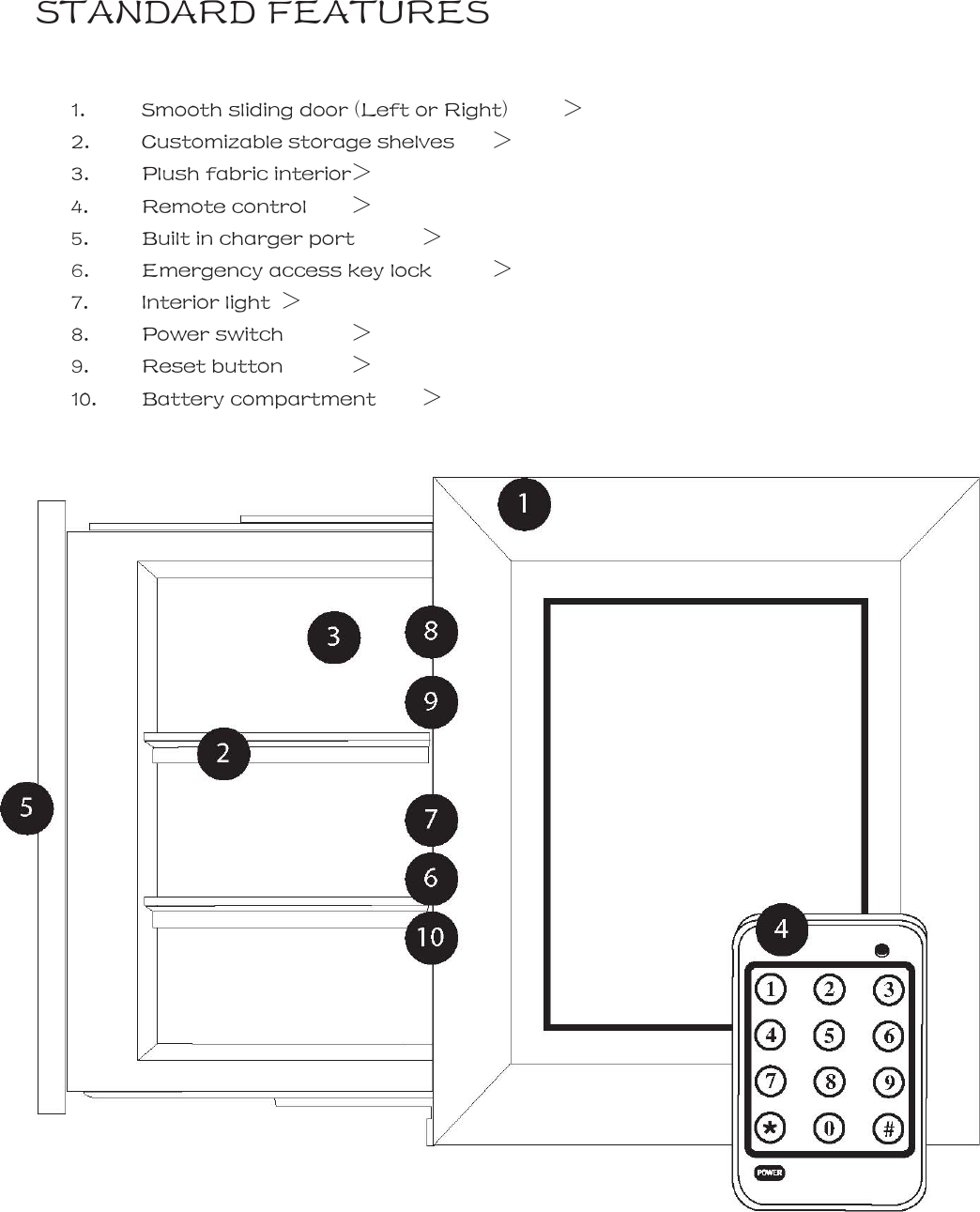 STANDARD FEATURES

1. Smooth sliding door (Left or Right) >
2. Customizable storage shelves >
3. Plush fabric interior>
4. Remote control >
5. Built in charger port >
6. Emergency access key lock >
7. Interior light >
8. Power switch >
9. Reset button >
10. Battery compartment >

1
3
8
9
2
5
7
6
10
4
1 2 3
4 5 6
7 8 9
* 0 #
POWER