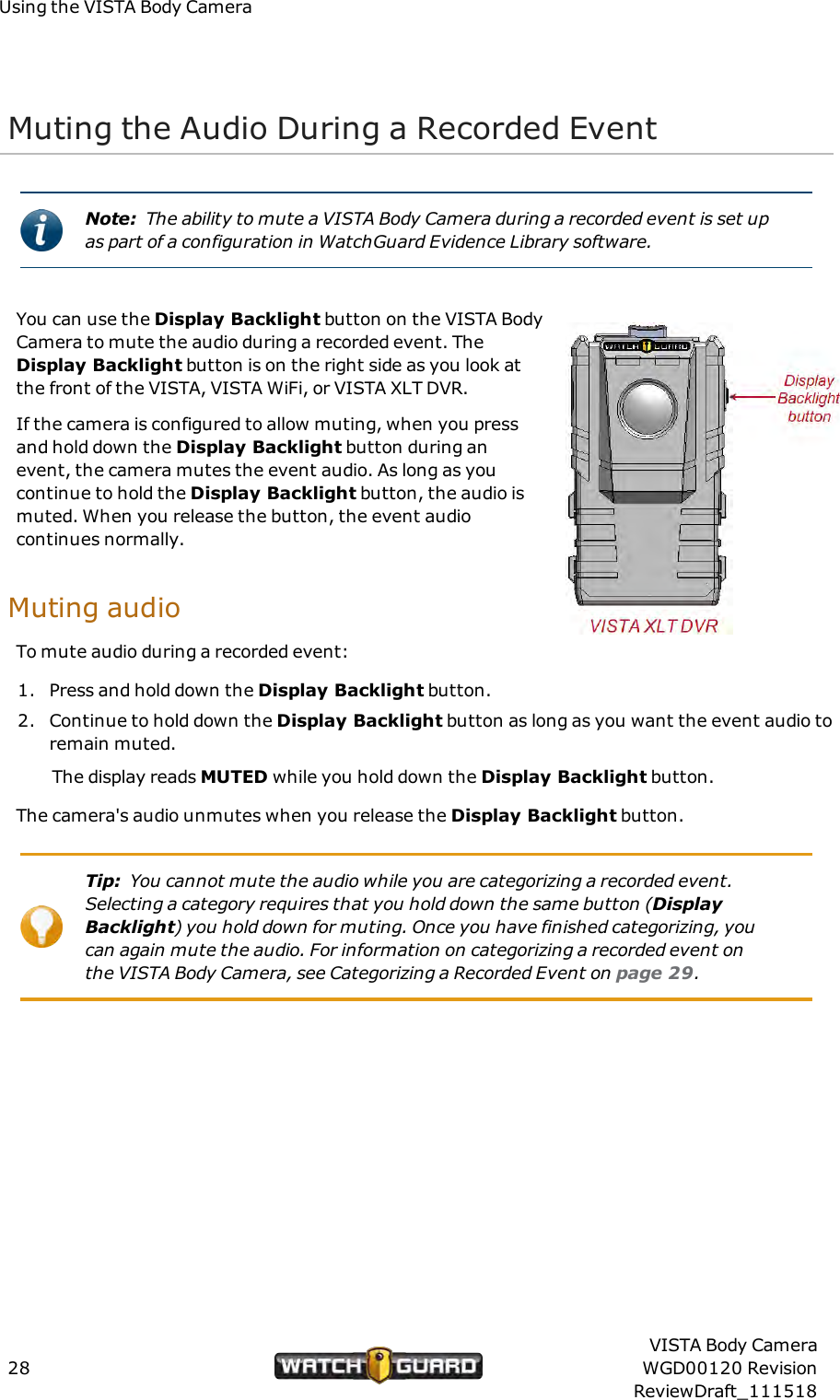 Using the VISTA Body Camera

Muting the Audio During a Recorded Event

Note: The ability to mute a VISTA Body Camera during a recorded event is set up as part of a configuration in WatchGuard Evidence Library software.

You can use the Display Backlight button on the VISTA Body Camera to mute the audio during a recorded event. The Display Backlight button is on the right side as you look at the front of the VISTA, VISTA WiFi, or VISTA XLT DVR.

If the camera is configured to allow muting, when you press and hold down the Display Backlight button during an event, the camera mutes the event audio. As long as you continue to hold the Display Backlight button, the audio is muted. When you release the button, the event audio continues normally.

WATCH GUARD

Display Backlight button

VISTA XLT DVR

Muting audio

To mute audio during a recorded event:

1. Press and hold down the Display Backlight button.

2. Continue to hold down the Display Backlight button as long as you want the event audio to remain muted.

The display reads MUTED while you hold down the Display Backlight button.

The camera's audio unmutes when you release the Display Backlight button.

Tip: You cannot mute the audio while you are categorizing a recorded event. Selecting a category requires that you hold down the same button (Display Backlight) you hold down for muting. Once you have finished categorizing, you can again mute the audio. For information on categorizing a recorded event on the VISTA Body Camera, see Categorizing a Recorded Event on page 29.

28

WATCH GUARD

VISTA Body Camera
WGD00120 Revision
ReviewDraft_111518