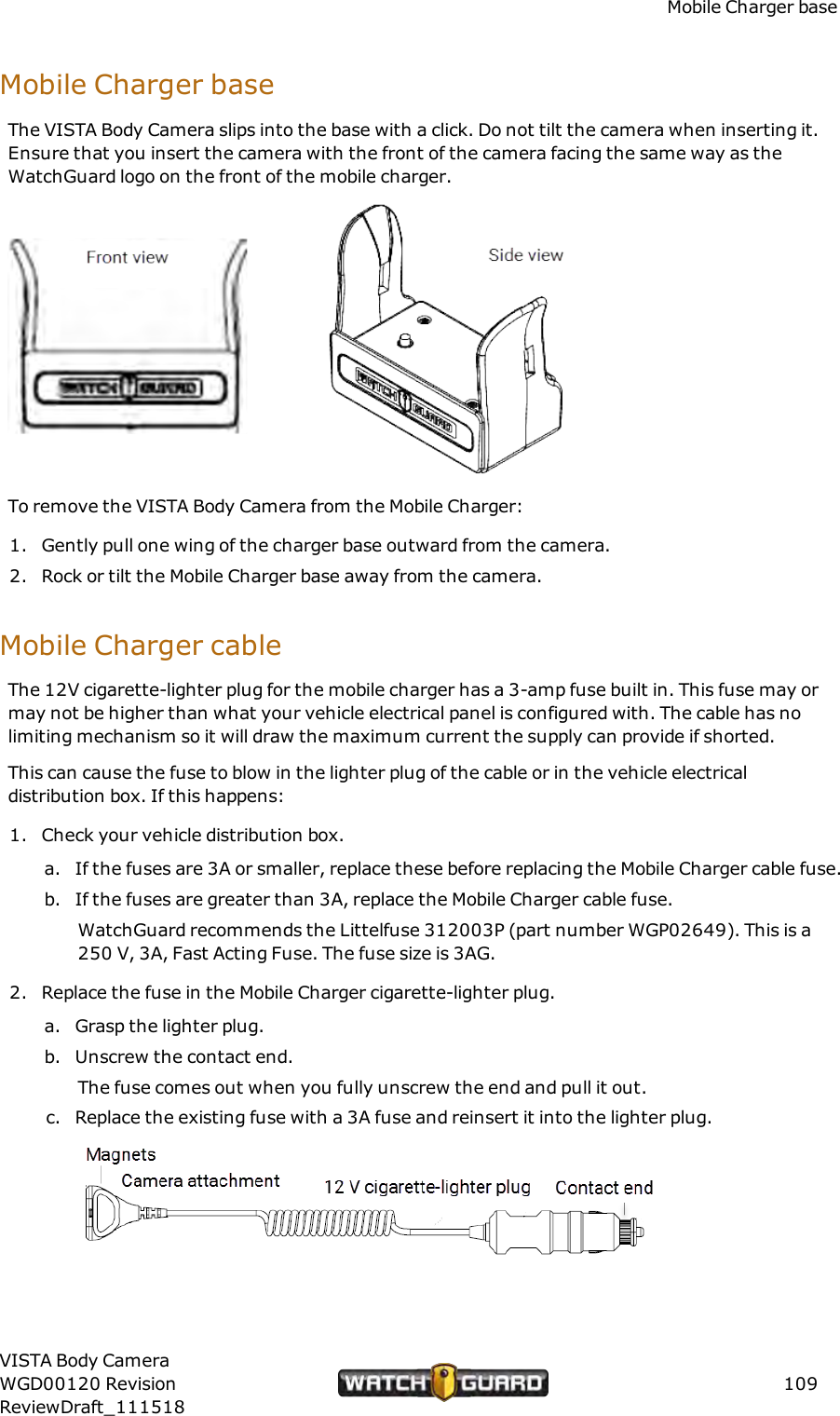 Mobile Charger base

Mobile Charger base

The VISTA Body Camera slips into the base with a click. Do not tilt the camera when inserting it. Ensure that you insert the camera with the front of the camera facing the same way as the WatchGuard logo on the front of the mobile charger.

Front view

WATCH GUARD

Side view

WATCH GUARD

To remove the VISTA Body Camera from the Mobile Charger:

1. Gently pull one wing of the charger base outward from the camera.
2. Rock or tilt the Mobile Charger base away from the camera.

Mobile Charger cable

The 12V cigarette-lighter plug for the mobile charger has a 3-amp fuse built in. This fuse may or may not be higher than what your vehicle electrical panel is configured with. The cable has no limiting mechanism so it will draw the maximum current the supply can provide if shorted.

This can cause the fuse to blow in the lighter plug of the cable or in the vehicle electrical distribution box. If this happens:

1. Check your vehicle distribution box.
 a. If the fuses are 3A or smaller, replace these before replacing the Mobile Charger cable fuse.
 b. If the fuses are greater than 3A, replace the Mobile Charger cable fuse.
 WatchGuard recommends the Littelfuse 312003P (part number WGP02649). This is a 250 V, 3A, Fast Acting Fuse. The fuse size is 3AG.
2. Replace the fuse in the Mobile Charger cigarette-lighter plug.
 a. Grasp the lighter plug.
 b. Unscrew the contact end.
 The fuse comes out when you fully unscrew the end and pull it out.
 c. Replace the existing fuse with a 3A fuse and reinsert it into the lighter plug.

Magnets
Camera attachment
12 V cigarette-lighter plug
Contact end

VISTA Body Camera
WGD00120 Revision
ReviewDraft_111518

WATCH GUARD

109