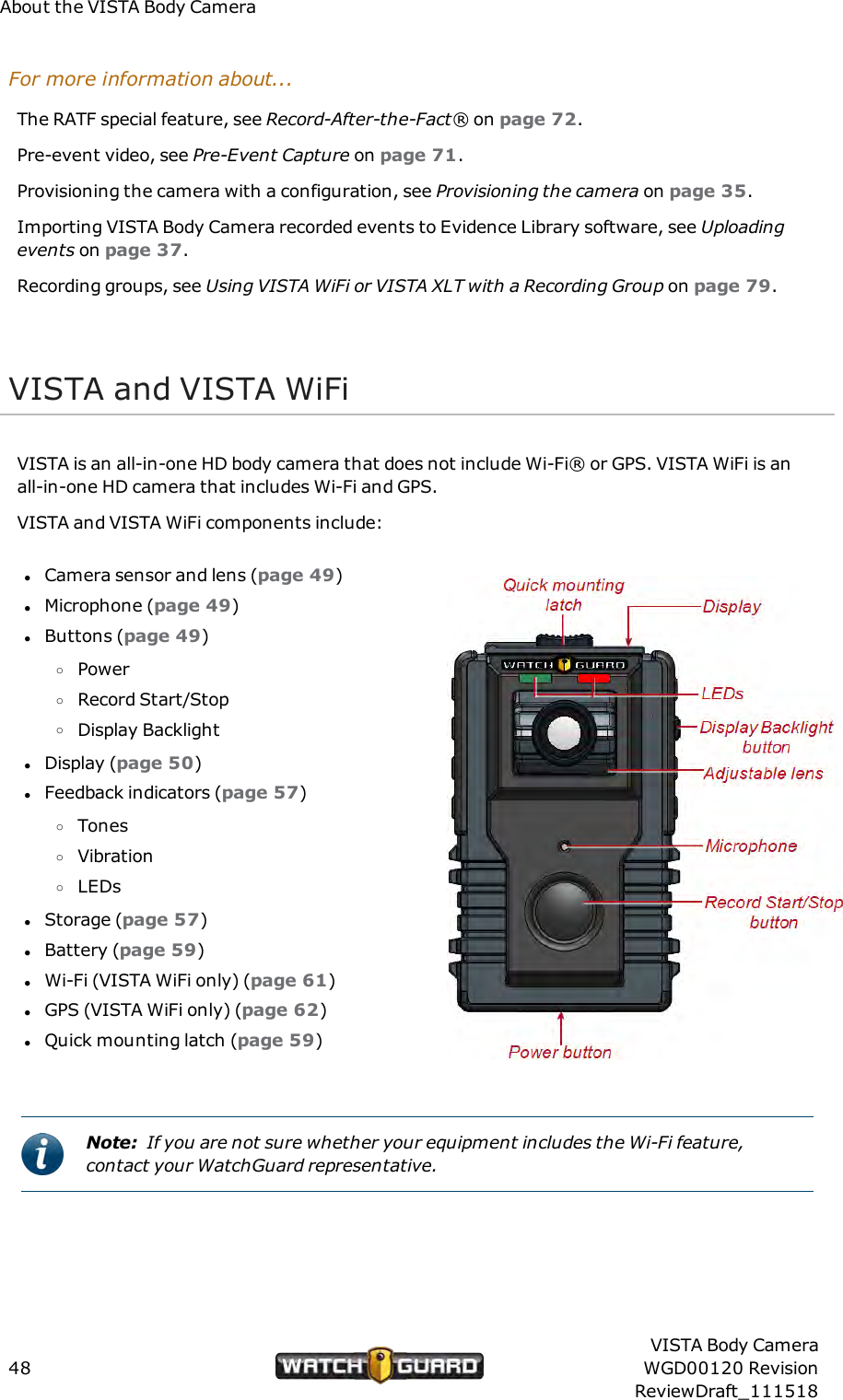 About the VISTA Body Camera

For more information about...

The RATF special feature, see Record-After-the-Fact® on page 72.

Pre-event video, see Pre-Event Capture on page 71.

Provisioning the camera with a configuration, see Provisioning the camera on page 35.

Importing VISTA Body Camera recorded events to Evidence Library software, see Uploading events on page 37.

Recording groups, see Using VISTA WiFi or VISTA XLT with a Recording Group on page 79.

VISTA and VISTA WiFi

VISTA is an all-in-one HD body camera that does not include Wi-Fi® or GPS. VISTA WiFi is an all-in-one HD camera that includes Wi-Fi and GPS.

VISTA and VISTA WiFi components include:

- Camera sensor and lens (page 49)
- Microphone (page 49)
- Buttons (page 49)
  - Power
  - Record Start/Stop
  - Display Backlight
- Display (page 50)
- Feedback indicators (page 57)
  - Tones
  - Vibration
  - LEDs
- Storage (page 57)
- Battery (page 59)
- Wi-Fi (VISTA WiFi only) (page 61)
- GPS (VISTA WiFi only) (page 62)
- Quick mounting latch (page 59)

Quick mounting latch
Display
WATCH GUARD
LEDs
Display Backlight button
Adjustable lens
Microphone
Record Start/Stop button
Power button

Note: If you are not sure whether your equipment includes the Wi-Fi feature, contact your WatchGuard representative.

48
WATCH GUARD
VISTA Body Camera
WGD00120 Revision
ReviewDraft_111518