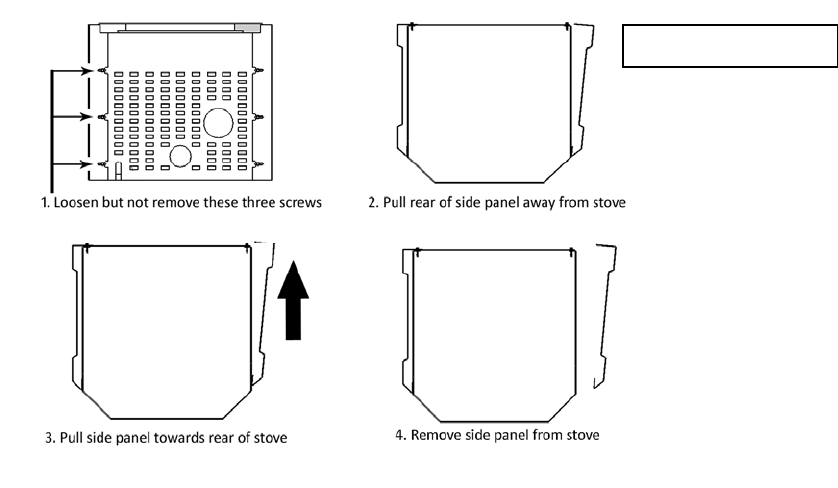 1. Loosen but not remove these three screws

2. Pull rear of side panel away from stove

3. Pull side panel towards rear of stove

4. Remove side panel from stove