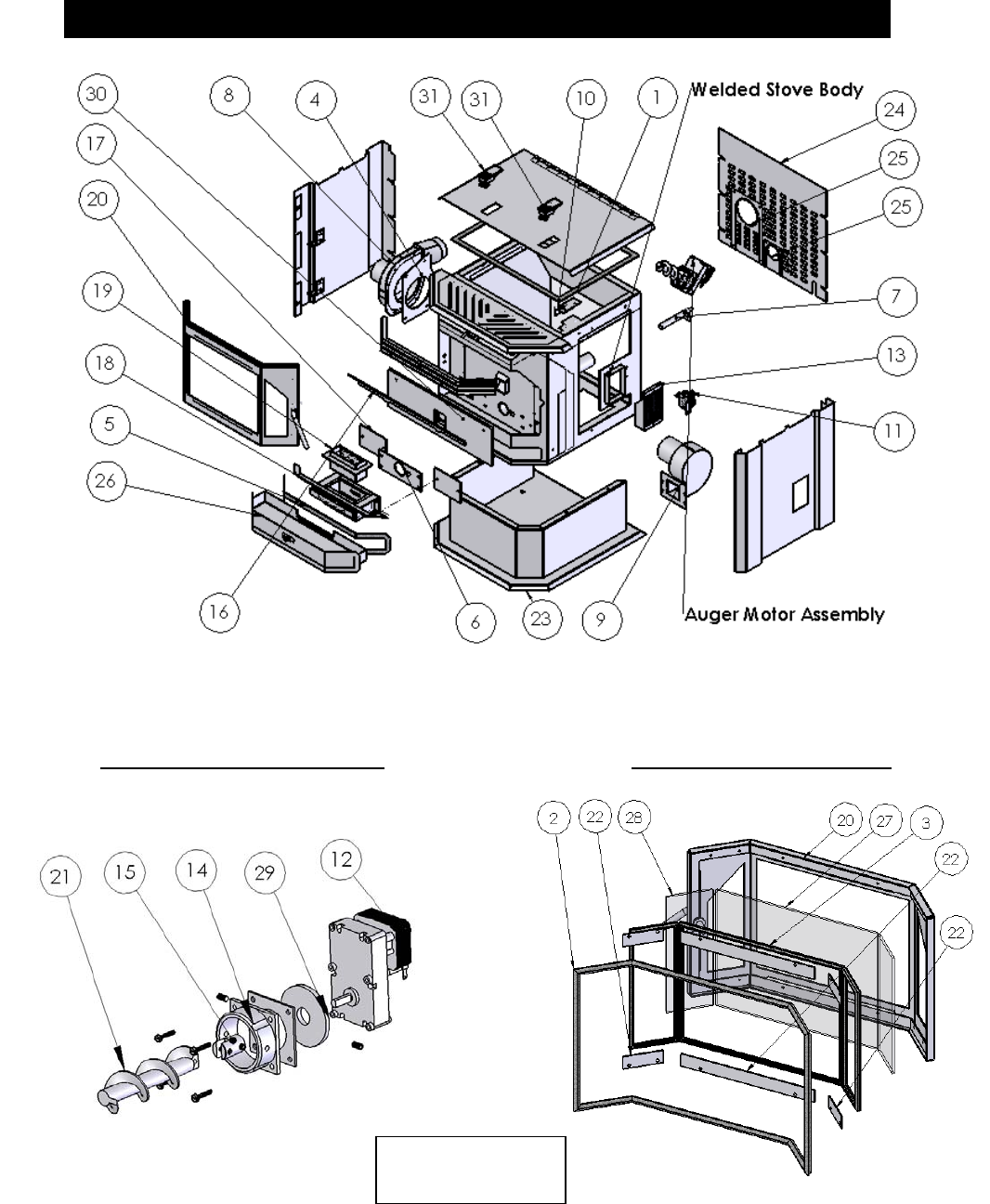 30
8
4
31
31
10
1
Welded Stove Body
24
25
25
17
20
19
18
5
26
7
13
11
16
6
23
9
Auger Motor Assembly

21
15
14
29
12

2
22
28
20
27
3
22
22