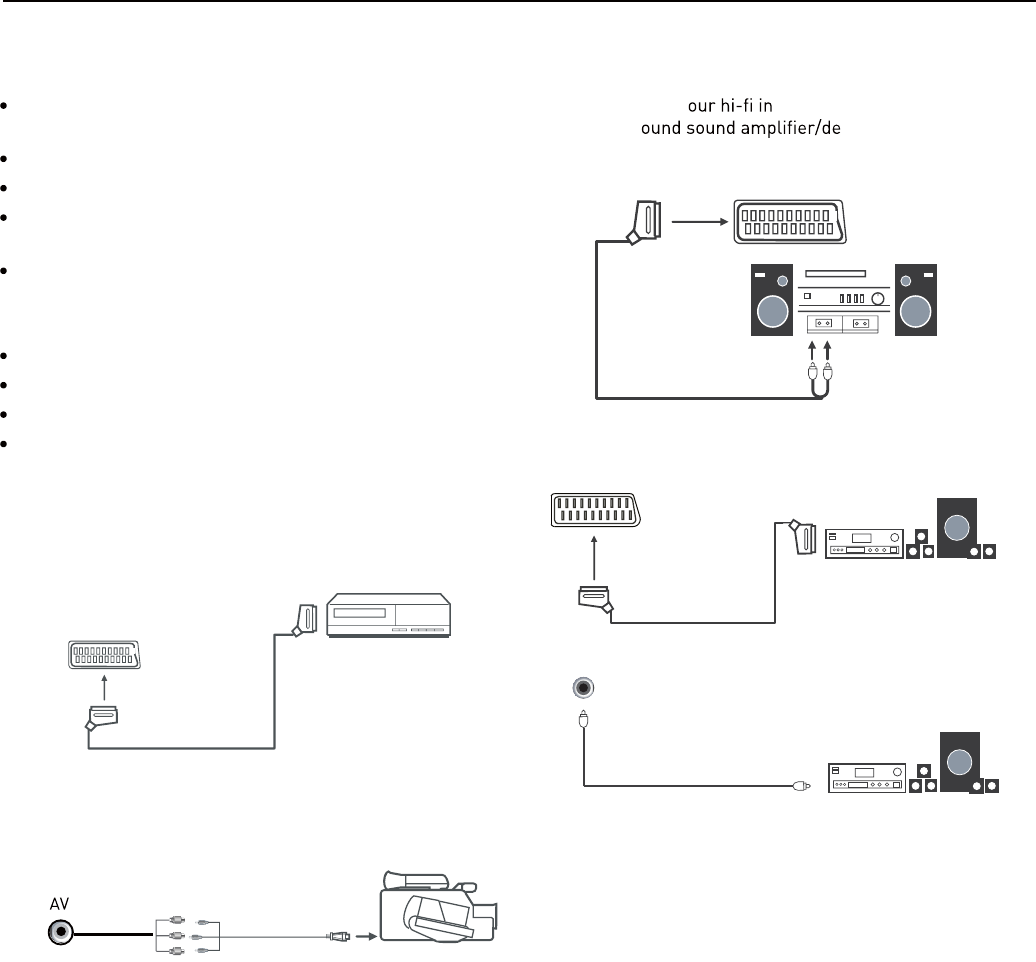 our hi-fi in
ound sound amplifier/de

AV