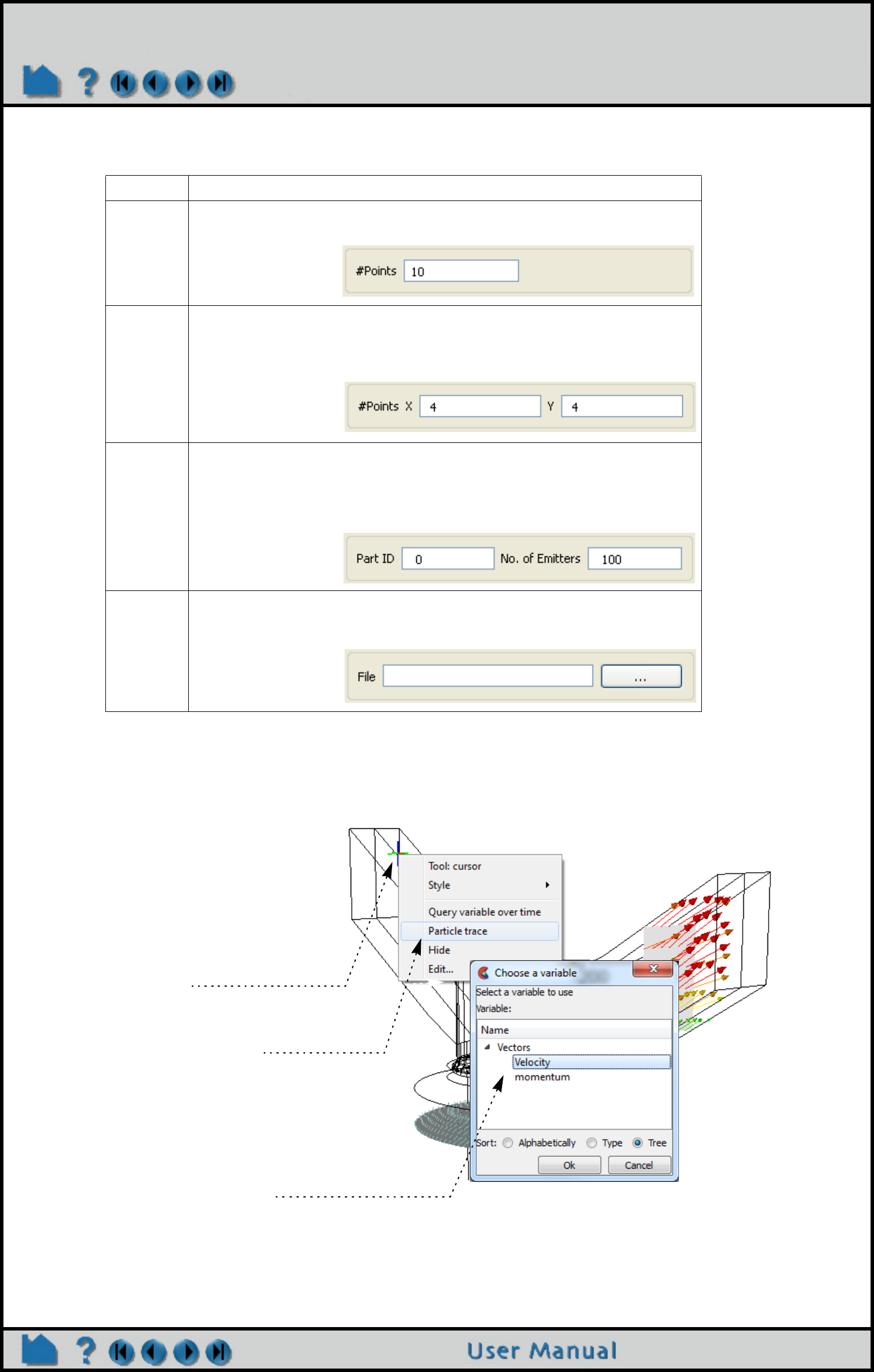 #Points 10

#Points X 4 Y 4

Part ID 0 No. of Emitters 100

File ...

Tool: cursor
Style
Query variable over time
Particle trace
Hide
Edit...

Choose a variable
Select a variable to use
Variable:
Name
Vectors
Velocity
momentum
Sort: Alphabetically Type Tree
Ok Cancel

User Manual