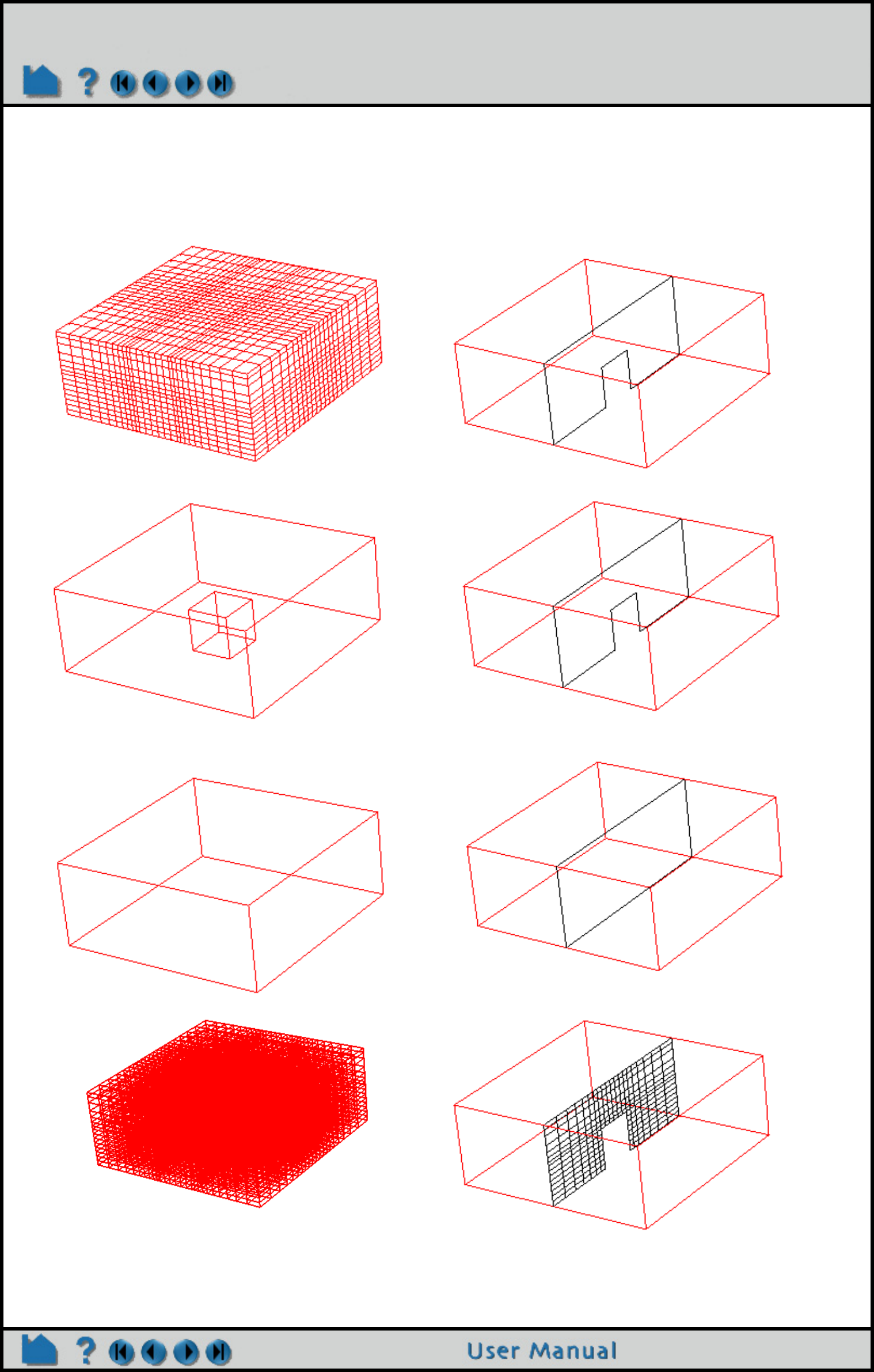 ?

?

User Manual