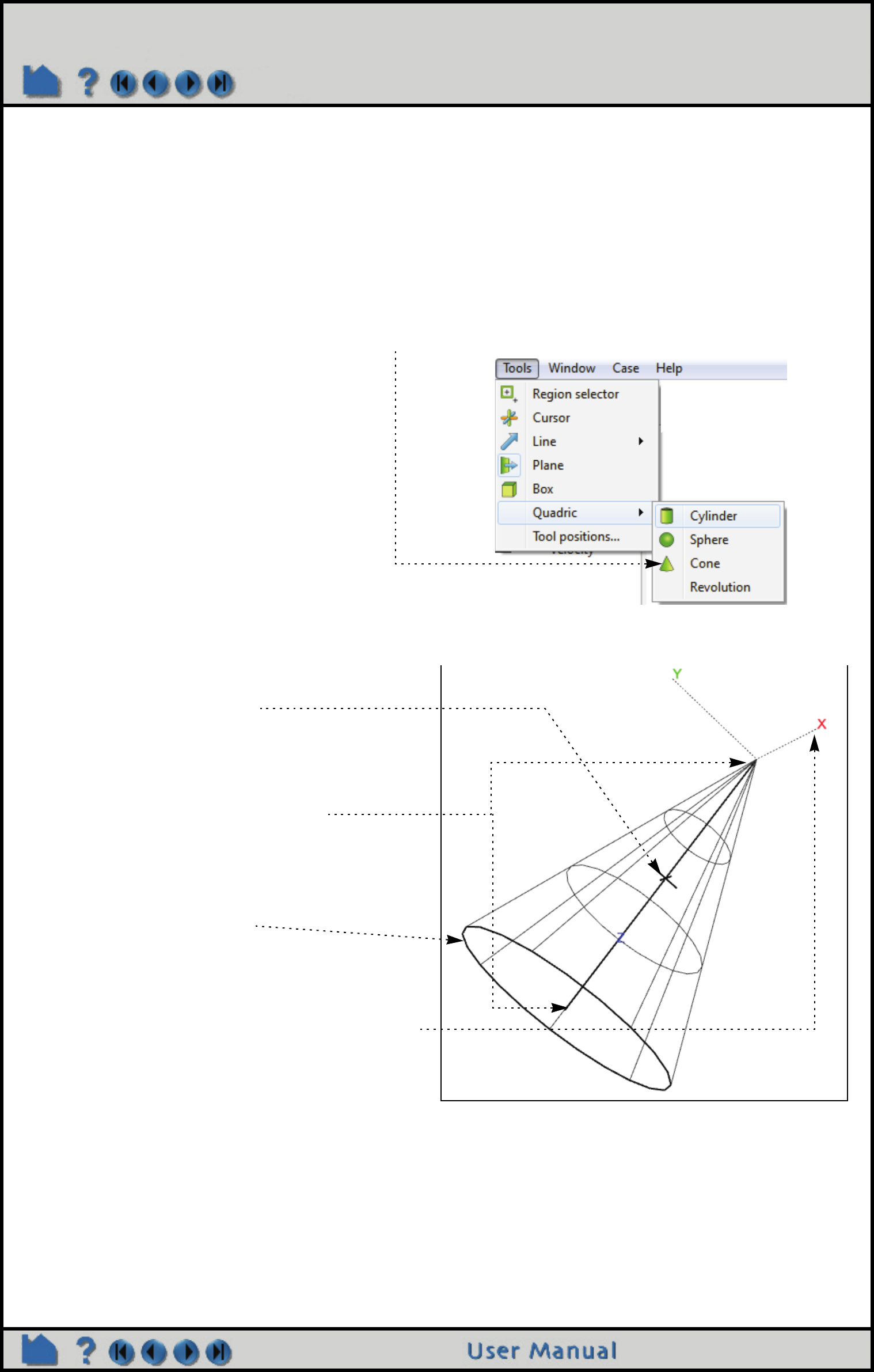 Tools Window Case Help

Region selector
Cursor
Line
Plane
Box
Quadric
Tool positions...

Cylinder
Sphere
Cone
Revolution

Y
X
Z

User Manual