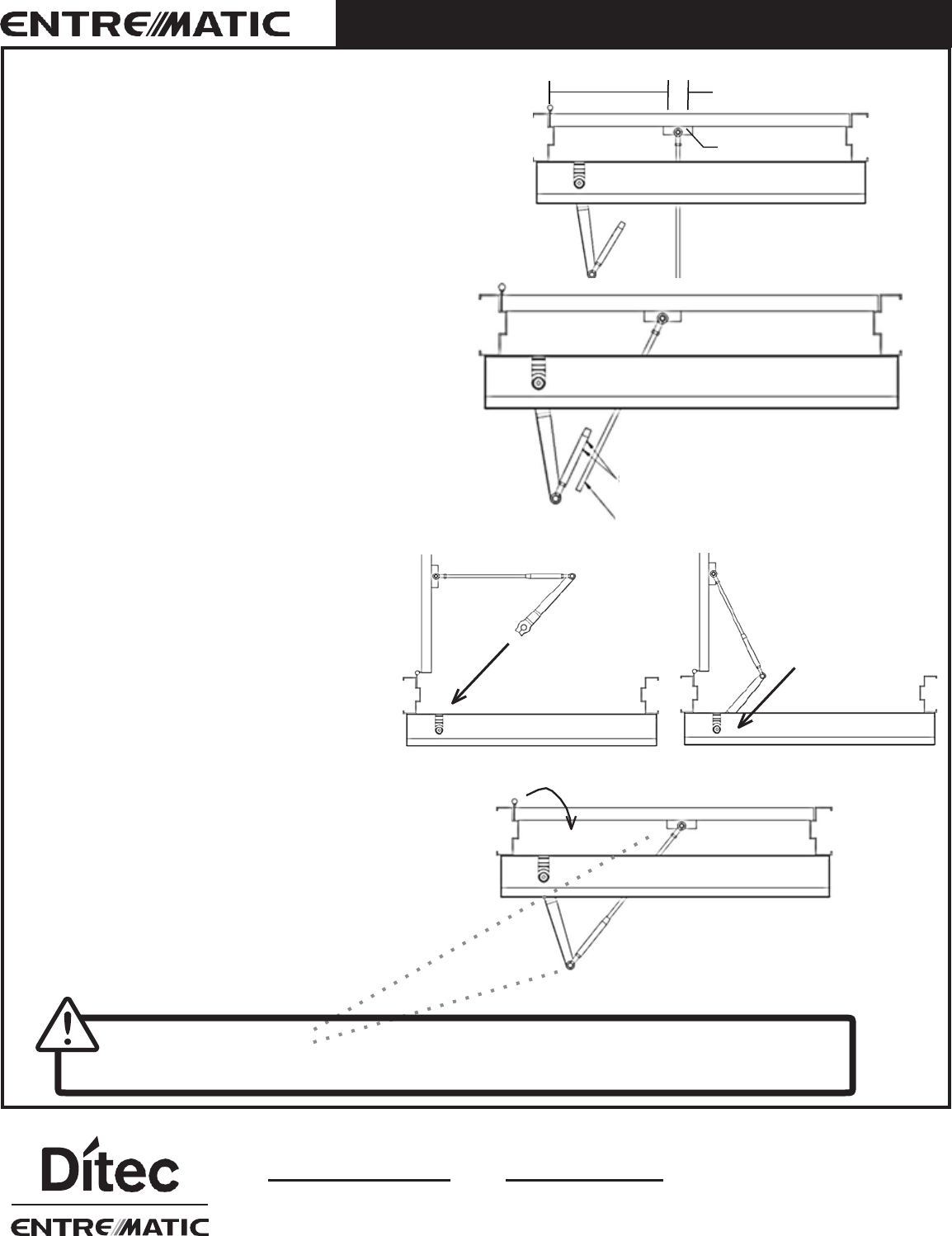 ENTREMATIC

Ditec
ENTREMATIC