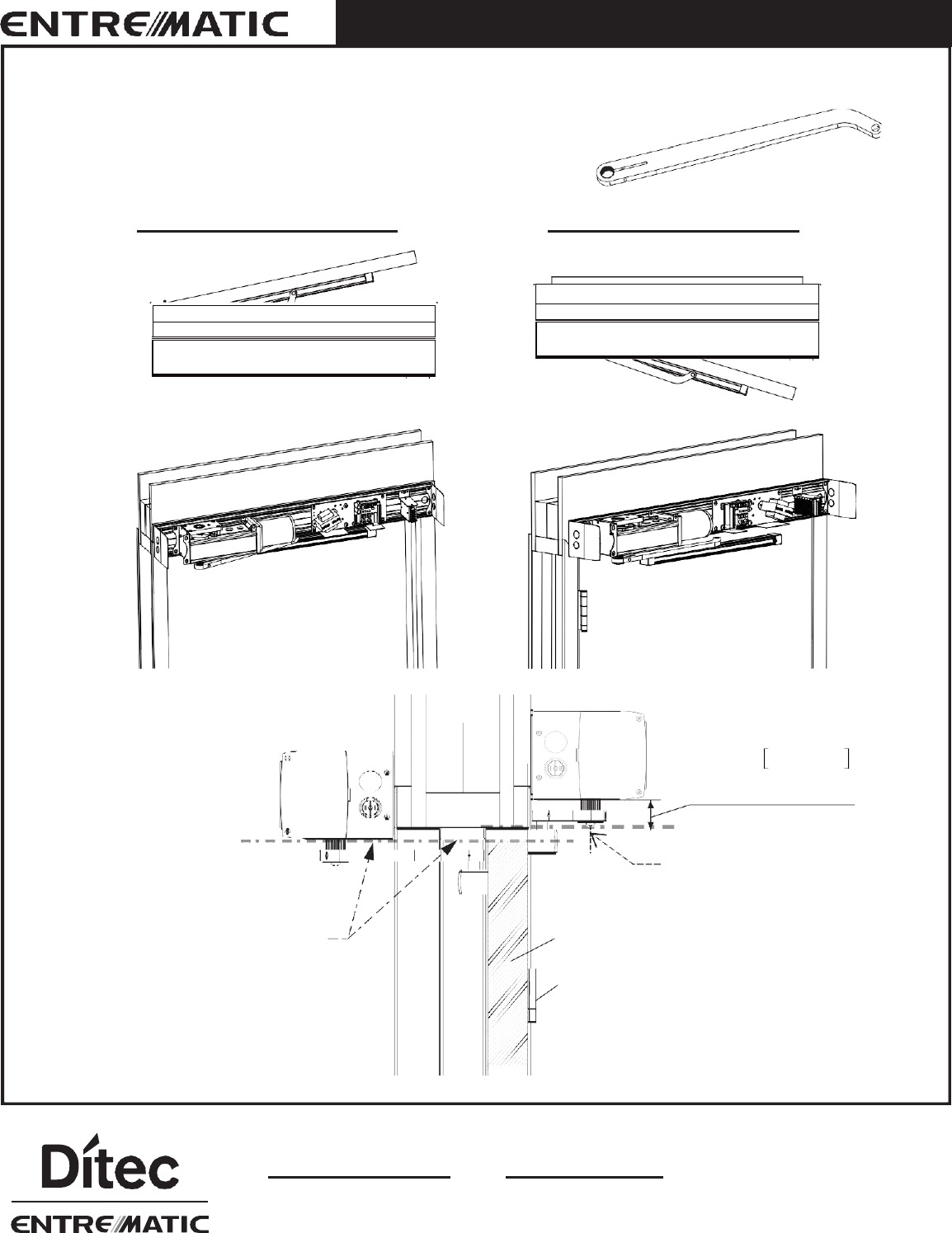 ENTRE/MATIC

Ditec
ENTRE/MATIC