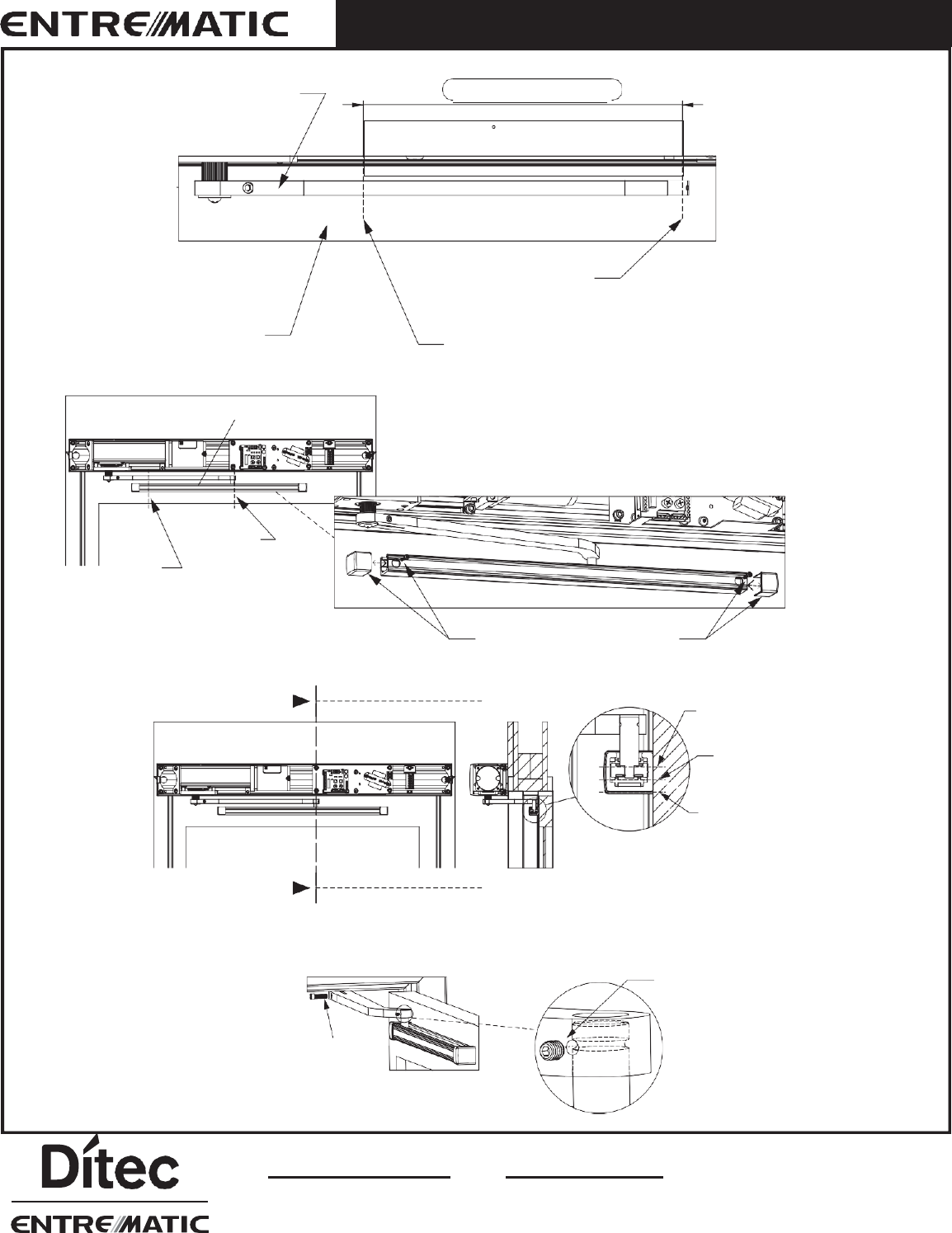 ENTREMATIC

Ditec

ENTREMATIC