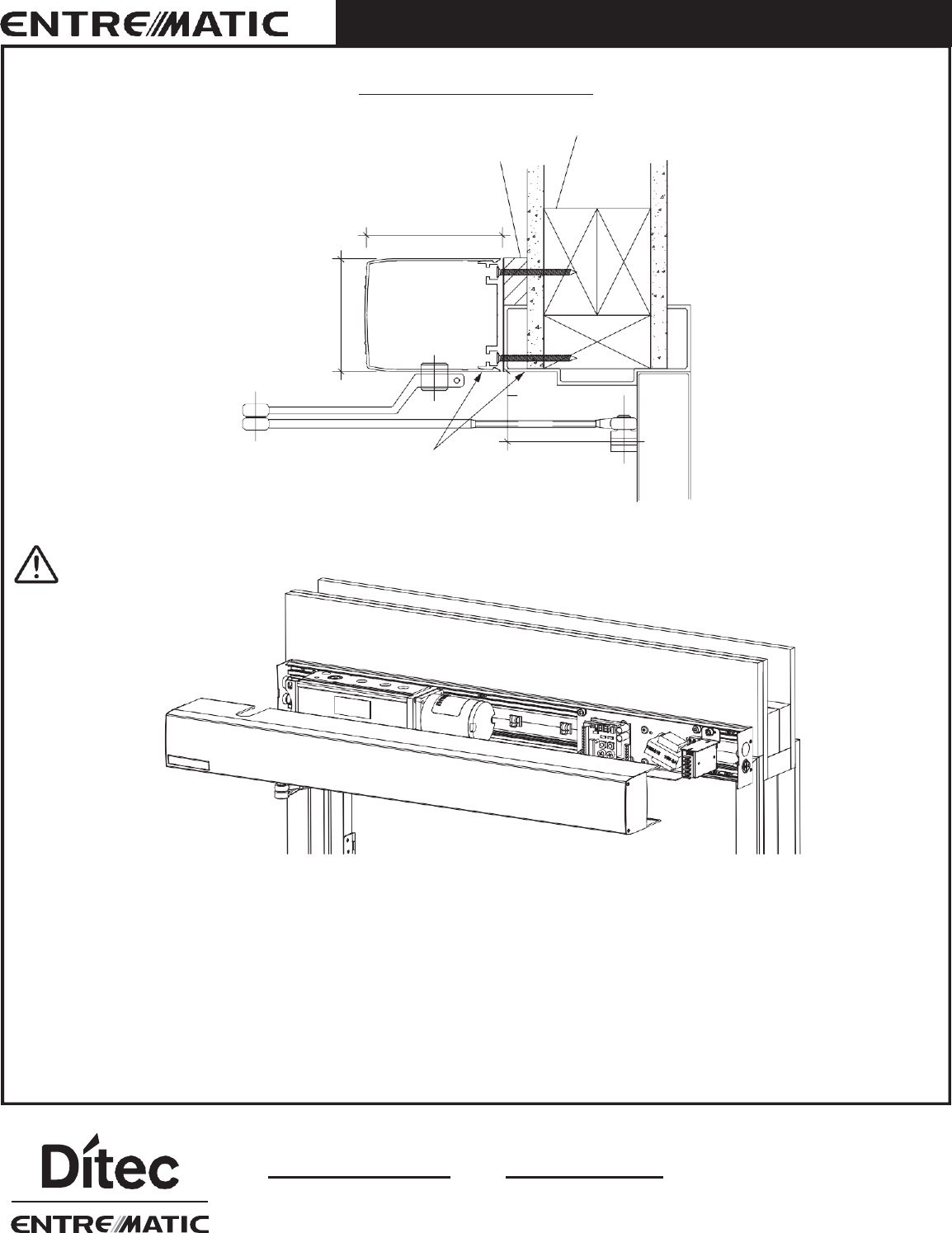 ENTREMATIC

Ditec
ENTREMATIC