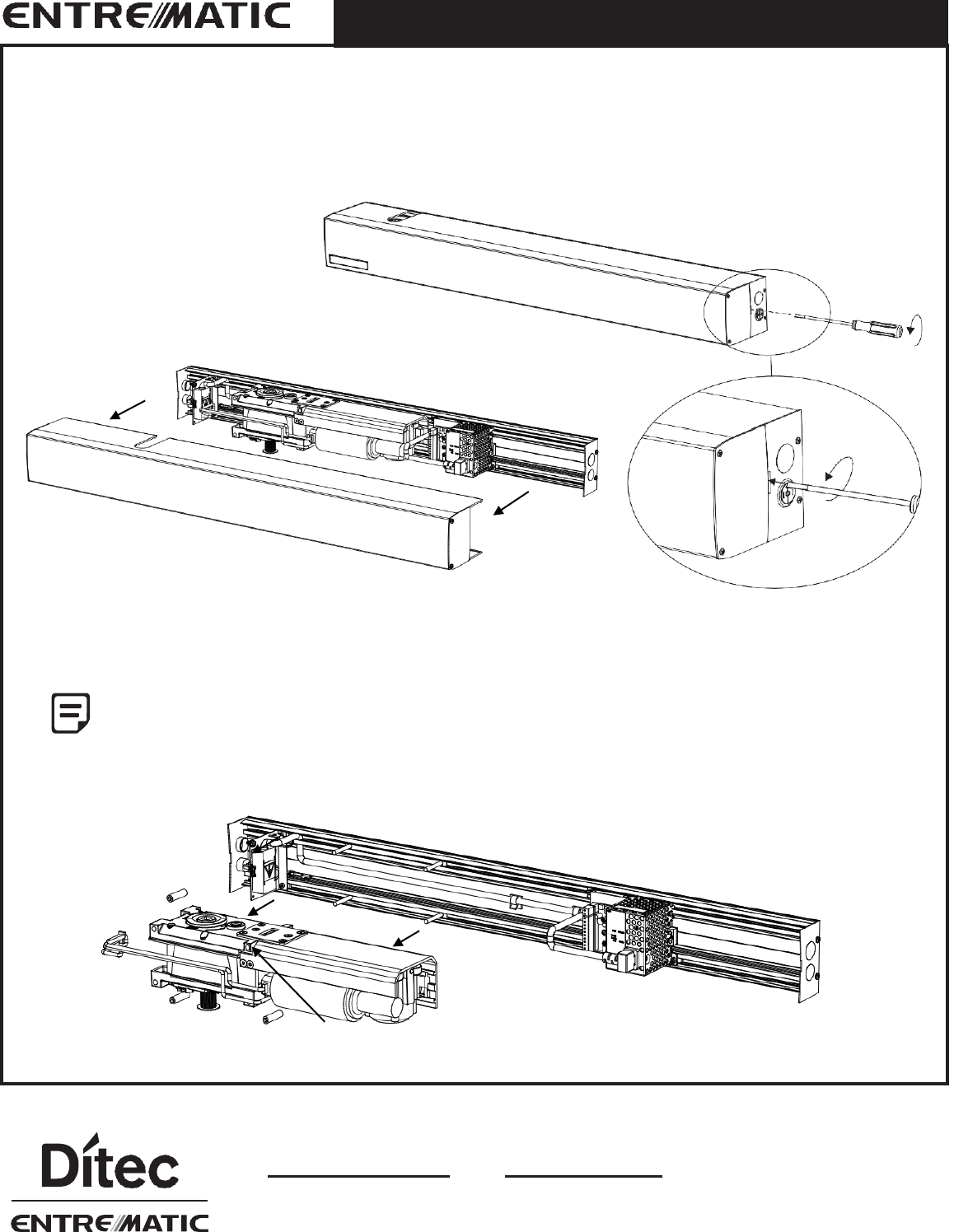 ENTRE/MATIC

Ditec
ENTRE/MATIC