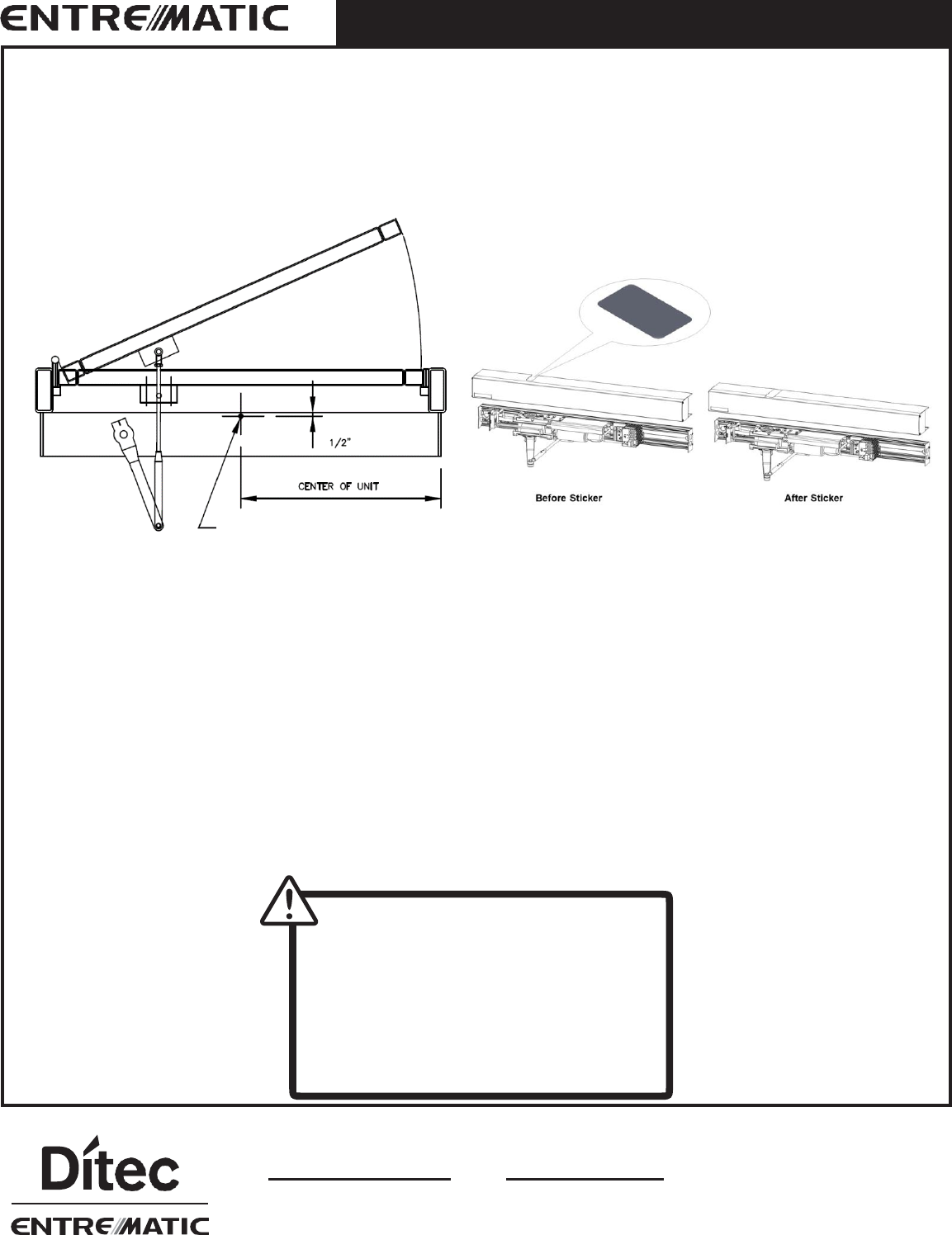 ENTREMATIC

1/2"

CENTER OF UNIT

Before Sticker

After Sticker

Ditec
ENTREMATIC