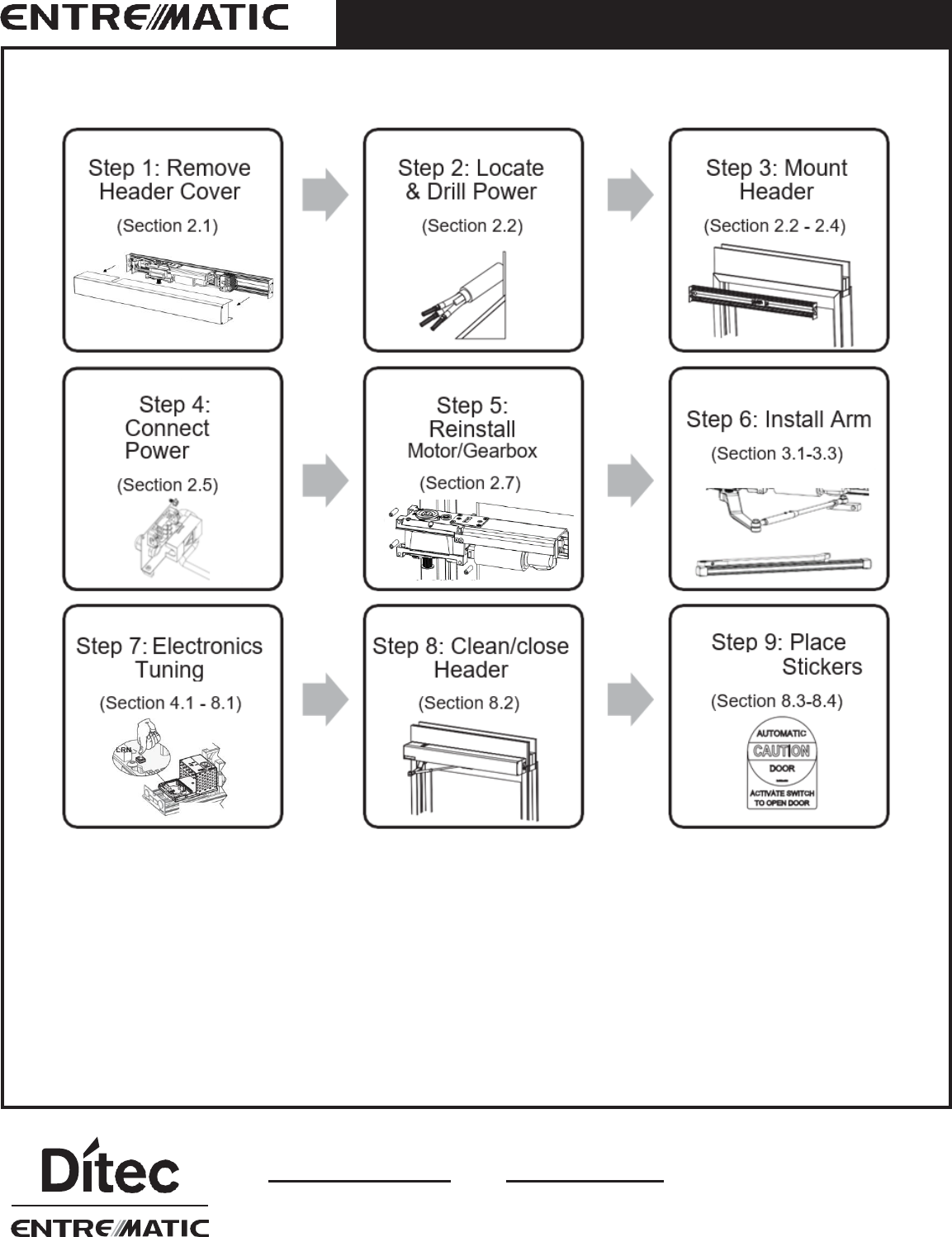 ENTREMATIC

Step 1: Remove Header Cover

(Section 2.1)

Step 2: Locate & Drill Power

(Section 2.2)

Step 3: Mount Header

(Section 2.2 - 2.4)

Step 4: Connect Power

(Section 2.5)

Step 5: Reinstall Motor/Gearbox

(Section 2.7)

Step 6: Install Arm

(Section 3.1-3.3)

Step 7: Electronics Tuning

(Section 4.1 - 8.1)

LRN

Step 8: Clean/close Header

(Section 8.2)

Step 9: Place Stickers

(Section 8.3-8.4)

AUTOMATIC
CAUTION
DOOR
ACTIVATE SWITCH TO OPEN DOOR

Ditec
ENTREMATIC