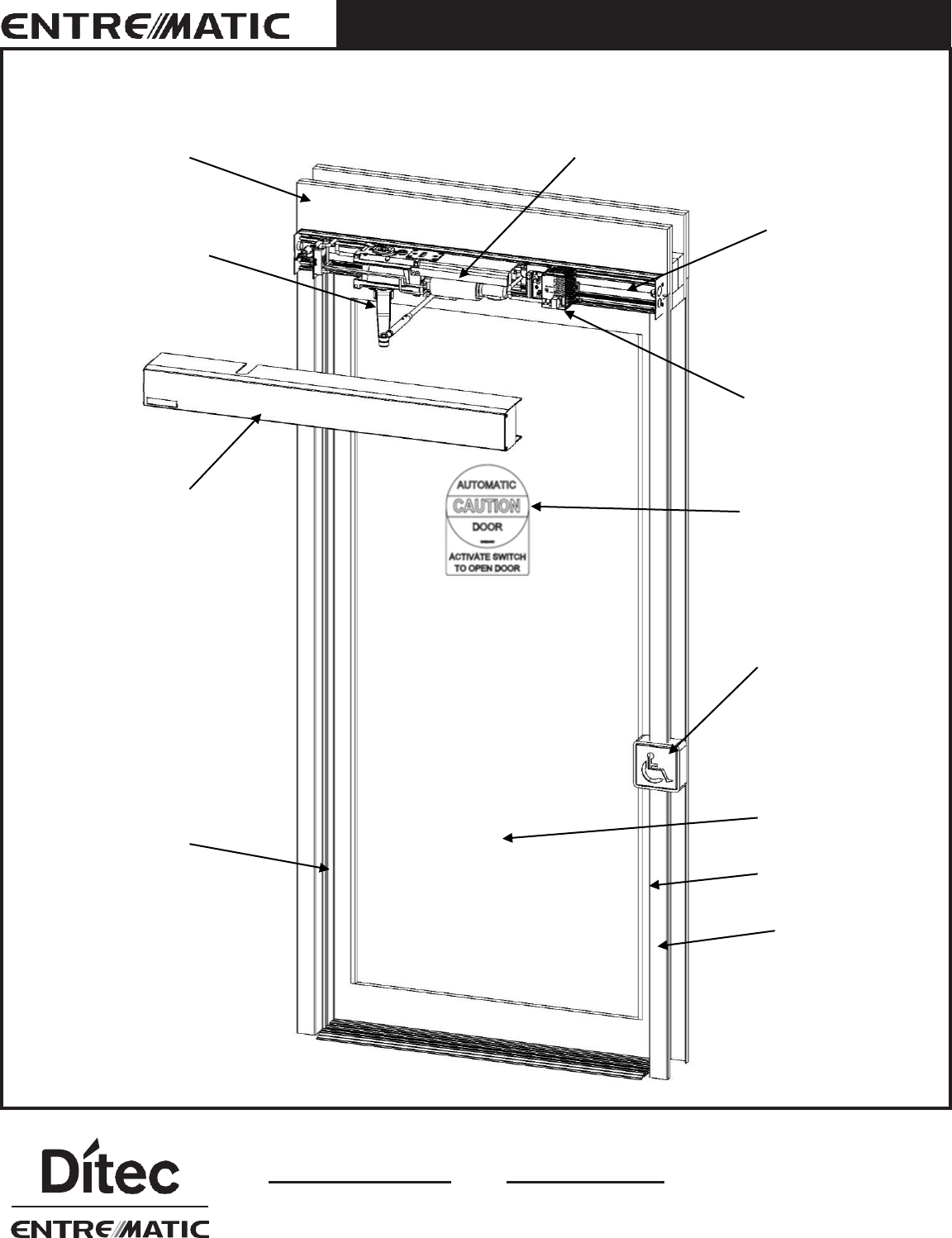 ENTREMATIC

AUTOMATIC
CAUTION
DOOR
ACTIVATE SWITCH
TO OPEN DOOR

Ditec
ENTREMATIC