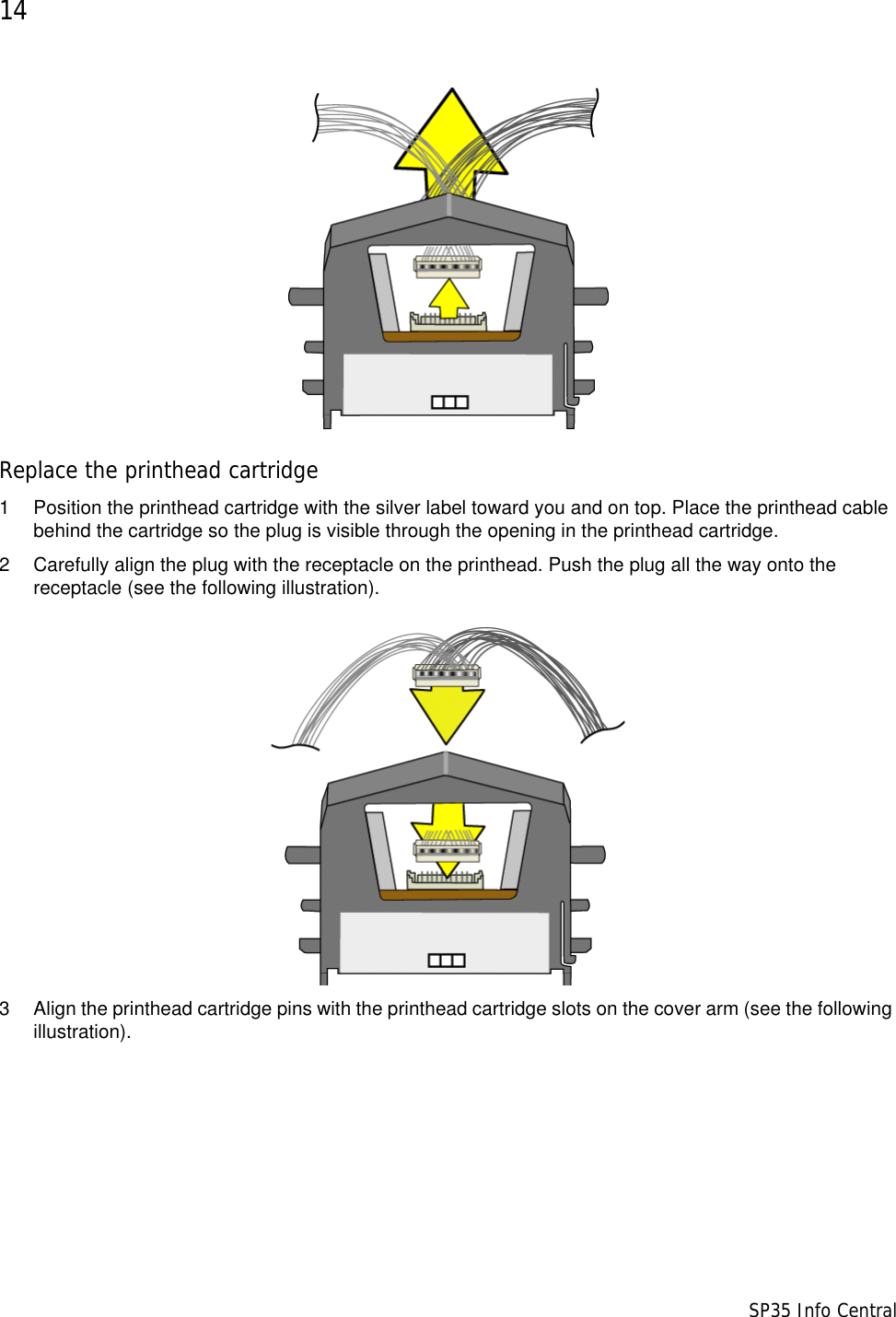 14

Replace the printhead cartridge

1 Position the printhead cartridge with the silver label toward you and on top. Place the printhead cable behind the cartridge so the plug is visible through the opening in the printhead cartridge.

2 Carefully align the plug with the receptacle on the printhead. Push the plug all the way onto the receptacle (see the following illustration).

3 Align the printhead cartridge pins with the printhead cartridge slots on the cover arm (see the following illustration).

SP35 Info Central