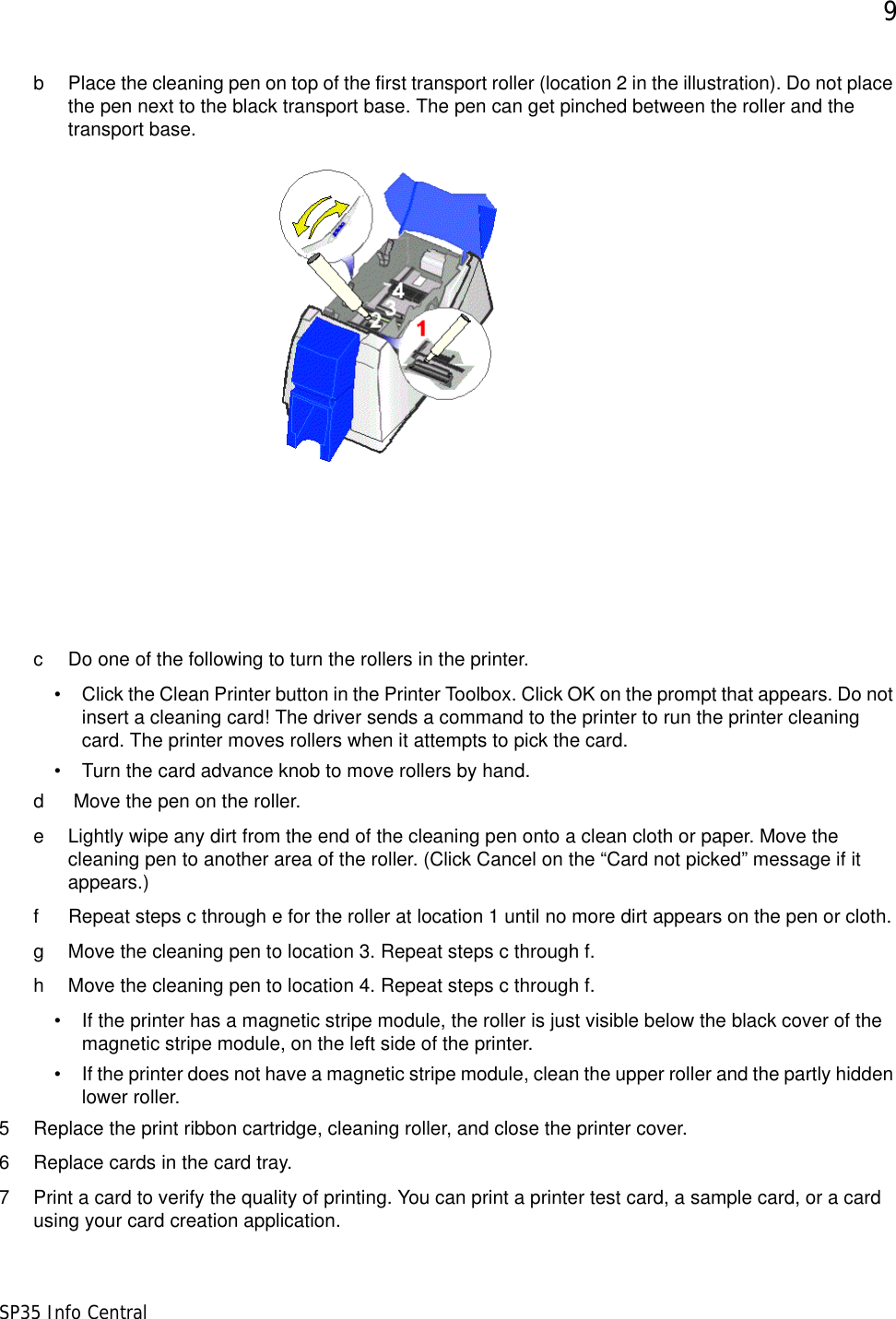 9

b Place the cleaning pen on top of the first transport roller (location 2 in the illustration). Do not place the pen next to the black transport base. The pen can get pinched between the roller and the transport base.

4
3
2
1

c Do one of the following to turn the rollers in the printer.

• Click the Clean Printer button in the Printer Toolbox. Click OK on the prompt that appears. Do not insert a cleaning card! The driver sends a command to the printer to run the printer cleaning card. The printer moves rollers when it attempts to pick the card.

• Turn the card advance knob to move rollers by hand.

d Move the pen on the roller.

e Lightly wipe any dirt from the end of the cleaning pen onto a clean cloth or paper. Move the cleaning pen to another area of the roller. (Click Cancel on the “Card not picked” message if it appears.)

f Repeat steps c through e for the roller at location 1 until no more dirt appears on the pen or cloth.

g Move the cleaning pen to location 3. Repeat steps c through f.

h Move the cleaning pen to location 4. Repeat steps c through f.

• If the printer has a magnetic stripe module, the roller is just visible below the black cover of the magnetic stripe module, on the left side of the printer.

• If the printer does not have a magnetic stripe module, clean the upper roller and the partly hidden lower roller.

5 Replace the print ribbon cartridge, cleaning roller, and close the printer cover.

6 Replace cards in the card tray.

7 Print a card to verify the quality of printing. You can print a printer test card, a sample card, or a card using your card creation application.

SP35 Info Central