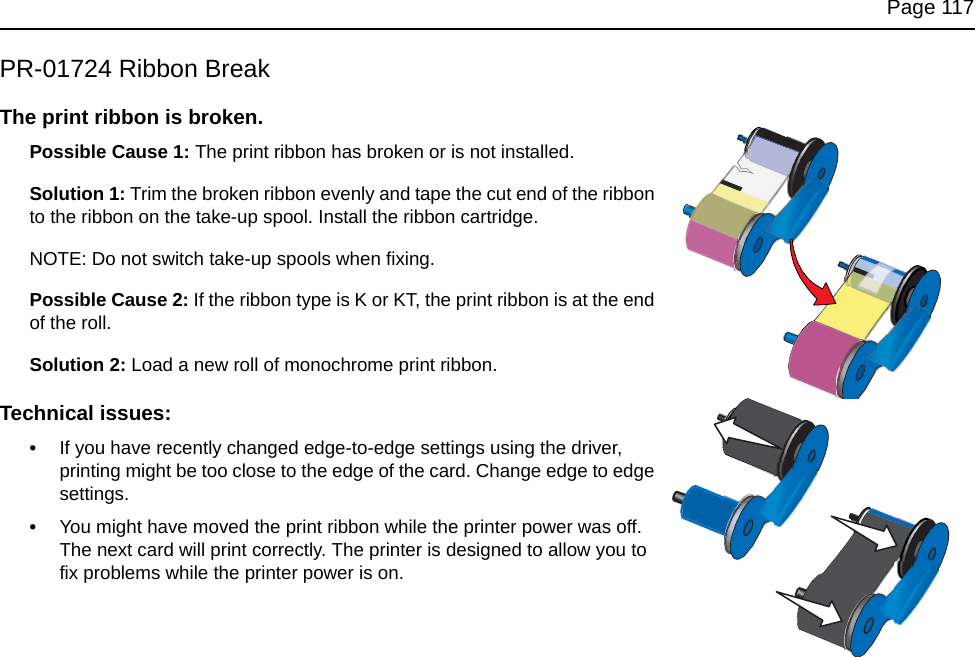 Page 117

PR-01724 Ribbon Break

The print ribbon is broken.

Possible Cause 1: The print ribbon has broken or is not installed.

Solution 1: Trim the broken ribbon evenly and tape the cut end of the ribbon to the ribbon on the take-up spool. Install the ribbon cartridge.

NOTE: Do not switch take-up spools when fixing.

Possible Cause 2: If the ribbon type is K or KT, the print ribbon is at the end of the roll.

Solution 2: Load a new roll of monochrome print ribbon.

Technical issues:

• If you have recently changed edge-to-edge settings using the driver, printing might be too close to the edge of the card. Change edge to edge settings.

• You might have moved the print ribbon while the printer power was off. The next card will print correctly. The printer is designed to allow you to fix problems while the printer power is on.