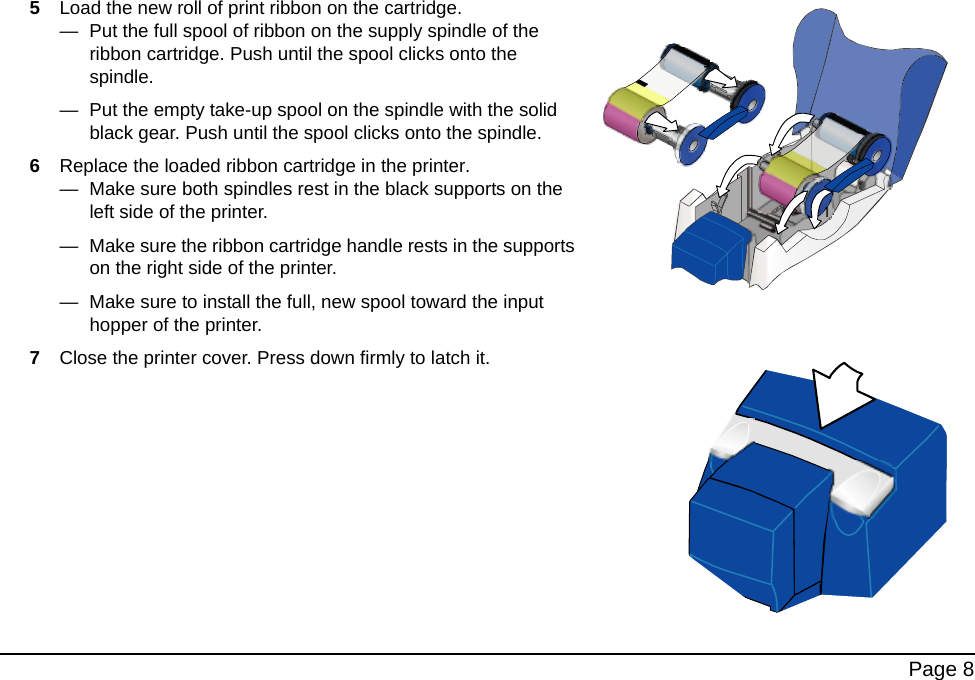 5 Load the new roll of print ribbon on the cartridge.

— Put the full spool of ribbon on the supply spindle of the ribbon cartridge. Push until the spool clicks onto the spindle.

— Put the empty take-up spool on the spindle with the solid black gear. Push until the spool clicks onto the spindle.

6 Replace the loaded ribbon cartridge in the printer.

— Make sure both spindles rest in the black supports on the left side of the printer.

— Make sure the ribbon cartridge handle rests in the supports on the right side of the printer.

— Make sure to install the full, new spool toward the input hopper of the printer.

7 Close the printer cover. Press down firmly to latch it.

Page 8