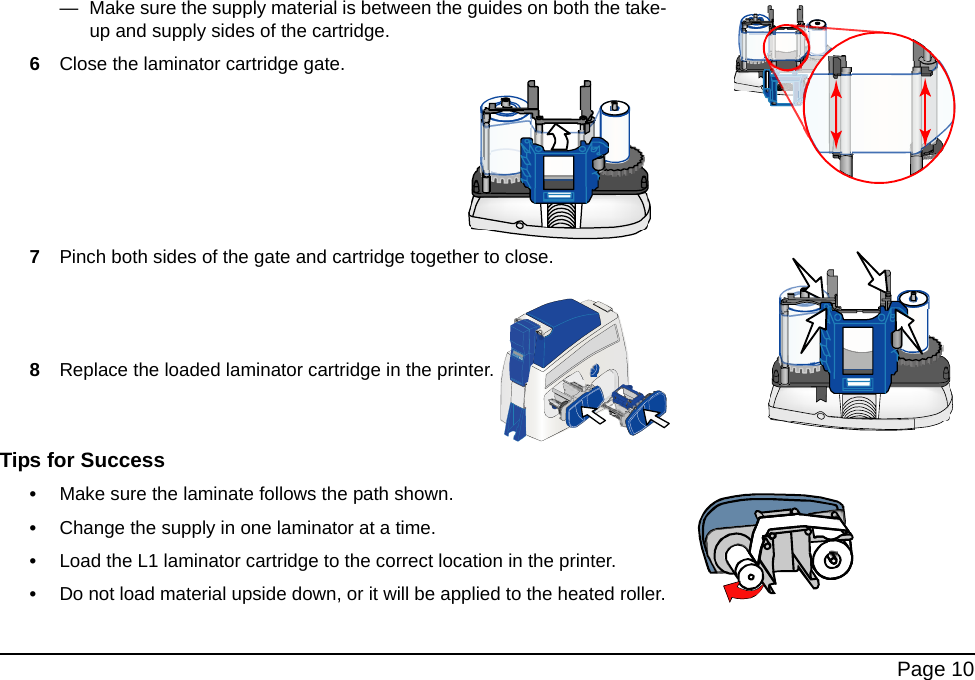 — Make sure the supply material is between the guides on both the take-up and supply sides of the cartridge.

6 Close the laminator cartridge gate.

7 Pinch both sides of the gate and cartridge together to close.

8 Replace the loaded laminator cartridge in the printer.

Tips for Success

• Make sure the laminate follows the path shown.

• Change the supply in one laminator at a time.

• Load the L1 laminator cartridge to the correct location in the printer.

• Do not load material upside down, or it will be applied to the heated roller.

Page 10