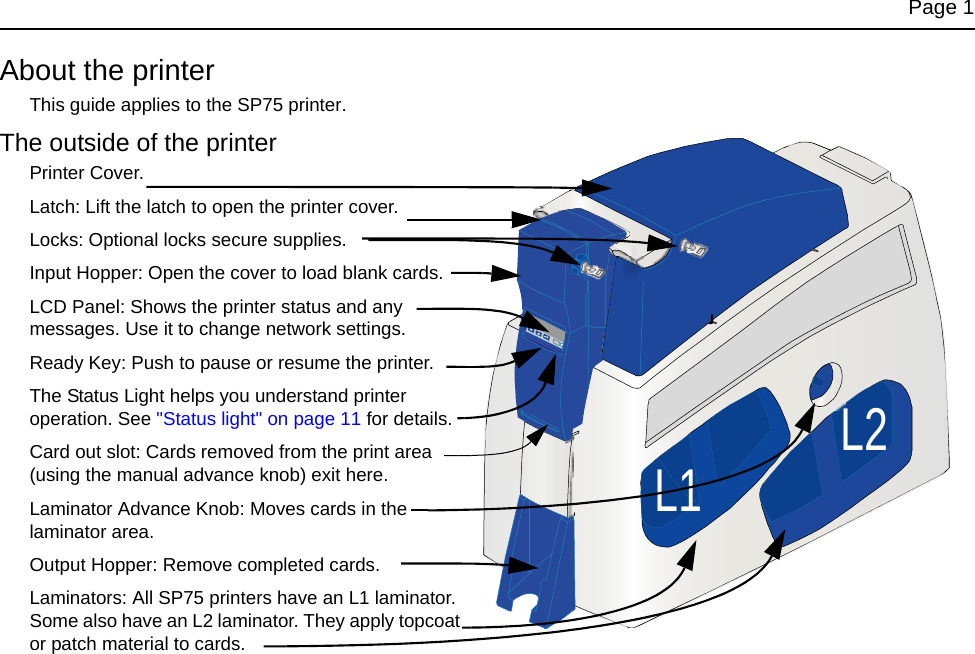 Page 1

About the printer

This guide applies to the SP75 printer.

The outside of the printer

Printer Cover.

Latch: Lift the latch to open the printer cover.

Locks: Optional locks secure supplies.

Input Hopper: Open the cover to load blank cards.

LCD Panel: Shows the printer status and any messages. Use it to change network settings.

Ready Key: Push to pause or resume the printer.

The Status Light helps you understand printer operation. See "Status light" on page 11 for details.

Card out slot: Cards removed from the print area (using the manual advance knob) exit here.

Laminator Advance Knob: Moves cards in the laminator area.

Output Hopper: Remove completed cards.

Laminators: All SP75 printers have an L1 laminator. Some also have an L2 laminator. They apply topcoat or patch material to cards.

L1

L2