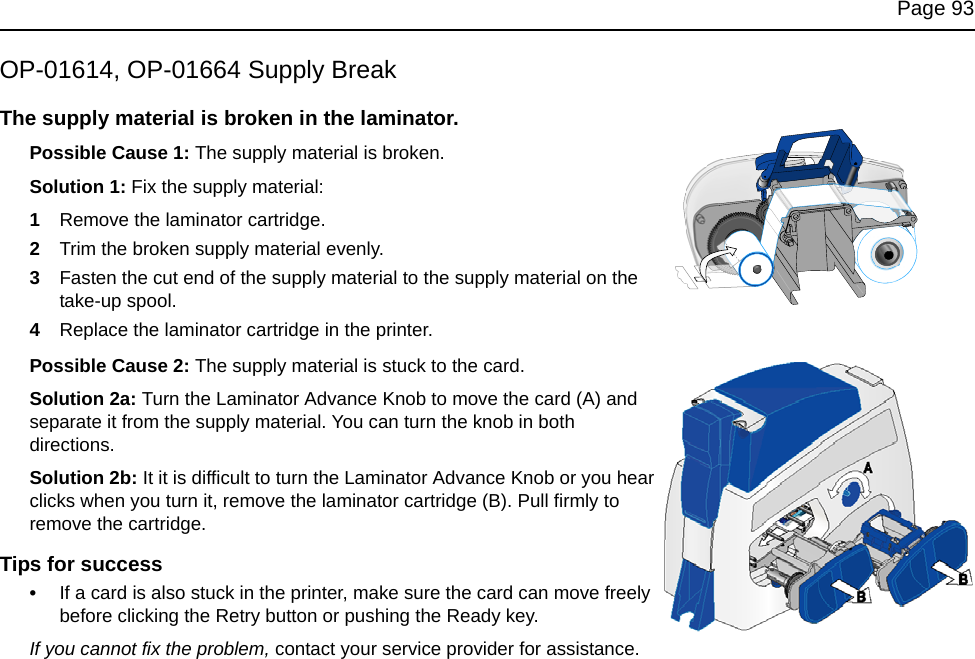 Page 93

OP-01614, OP-01664 Supply Break

The supply material is broken in the laminator.

Possible Cause 1: The supply material is broken.

Solution 1: Fix the supply material:

1 Remove the laminator cartridge.

2 Trim the broken supply material evenly.

3 Fasten the cut end of the supply material to the supply material on the take-up spool.

4 Replace the laminator cartridge in the printer.

Possible Cause 2: The supply material is stuck to the card.

Solution 2a: Turn the Laminator Advance Knob to move the card (A) and separate it from the supply material. You can turn the knob in both directions.

Solution 2b: It it is difficult to turn the Laminator Advance Knob or you hear clicks when you turn it, remove the laminator cartridge (B). Pull firmly to remove the cartridge.

A

B

B

Tips for success

• If a card is also stuck in the printer, make sure the card can move freely before clicking the Retry button or pushing the Ready key.

If you cannot fix the problem, contact your service provider for assistance.