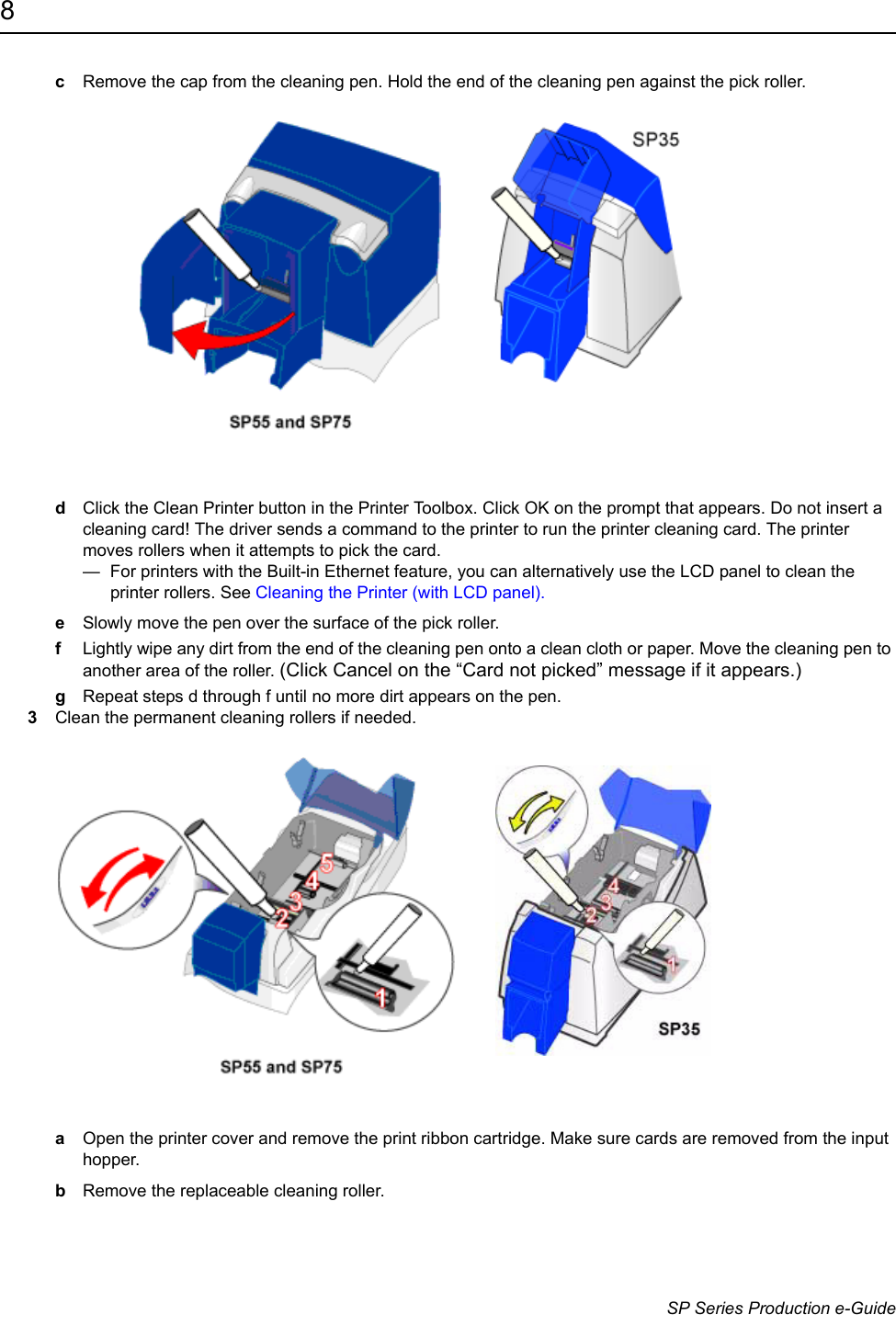 8

c Remove the cap from the cleaning pen. Hold the end of the cleaning pen against the pick roller.

SP35

SP55 and SP75

d Click the Clean Printer button in the Printer Toolbox. Click OK on the prompt that appears. Do not insert a cleaning card! The driver sends a command to the printer to run the printer cleaning card. The printer moves rollers when it attempts to pick the card.
— For printers with the Built-in Ethernet feature, you can alternatively use the LCD panel to clean the printer rollers. See Cleaning the Printer (with LCD panel).

e Slowly move the pen over the surface of the pick roller.

f Lightly wipe any dirt from the end of the cleaning pen onto a clean cloth or paper. Move the cleaning pen to another area of the roller. (Click Cancel on the “Card not picked” message if it appears.)

g Repeat steps d through f until no more dirt appears on the pen.

3 Clean the permanent cleaning rollers if needed.

5
4
3
2
1

4
3
2
1

SP35

SP55 and SP75

a Open the printer cover and remove the print ribbon cartridge. Make sure cards are removed from the input hopper.

b Remove the replaceable cleaning roller.

SP Series Production e-Guide