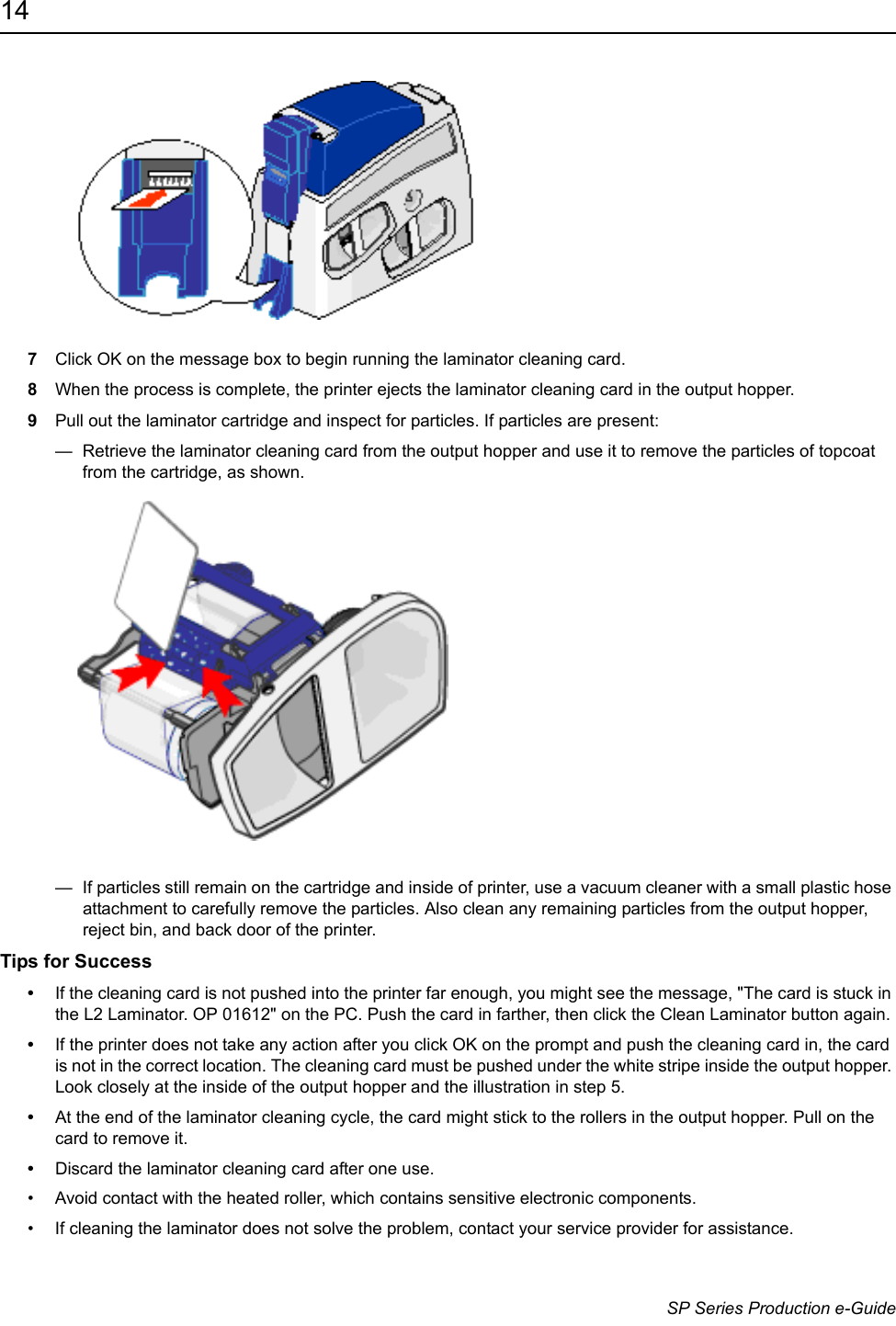 14

7 Click OK on the message box to begin running the laminator cleaning card.

8 When the process is complete, the printer ejects the laminator cleaning card in the output hopper.

9 Pull out the laminator cartridge and inspect for particles. If particles are present:

— Retrieve the laminator cleaning card from the output hopper and use it to remove the particles of topcoat from the cartridge, as shown.

— If particles still remain on the cartridge and inside of printer, use a vacuum cleaner with a small plastic hose attachment to carefully remove the particles. Also clean any remaining particles from the output hopper, reject bin, and back door of the printer.

Tips for Success

• If the cleaning card is not pushed into the printer far enough, you might see the message, "The card is stuck in the L2 Laminator. OP 01612" on the PC. Push the card in farther, then click the Clean Laminator button again.

• If the printer does not take any action after you click OK on the prompt and push the cleaning card in, the card is not in the correct location. The cleaning card must be pushed under the white stripe inside the output hopper. Look closely at the inside of the output hopper and the illustration in step 5.

• At the end of the laminator cleaning cycle, the card might stick to the rollers in the output hopper. Pull on the card to remove it.

• Discard the laminator cleaning card after one use.

• Avoid contact with the heated roller, which contains sensitive electronic components.

• If cleaning the laminator does not solve the problem, contact your service provider for assistance.

SP Series Production e-Guide