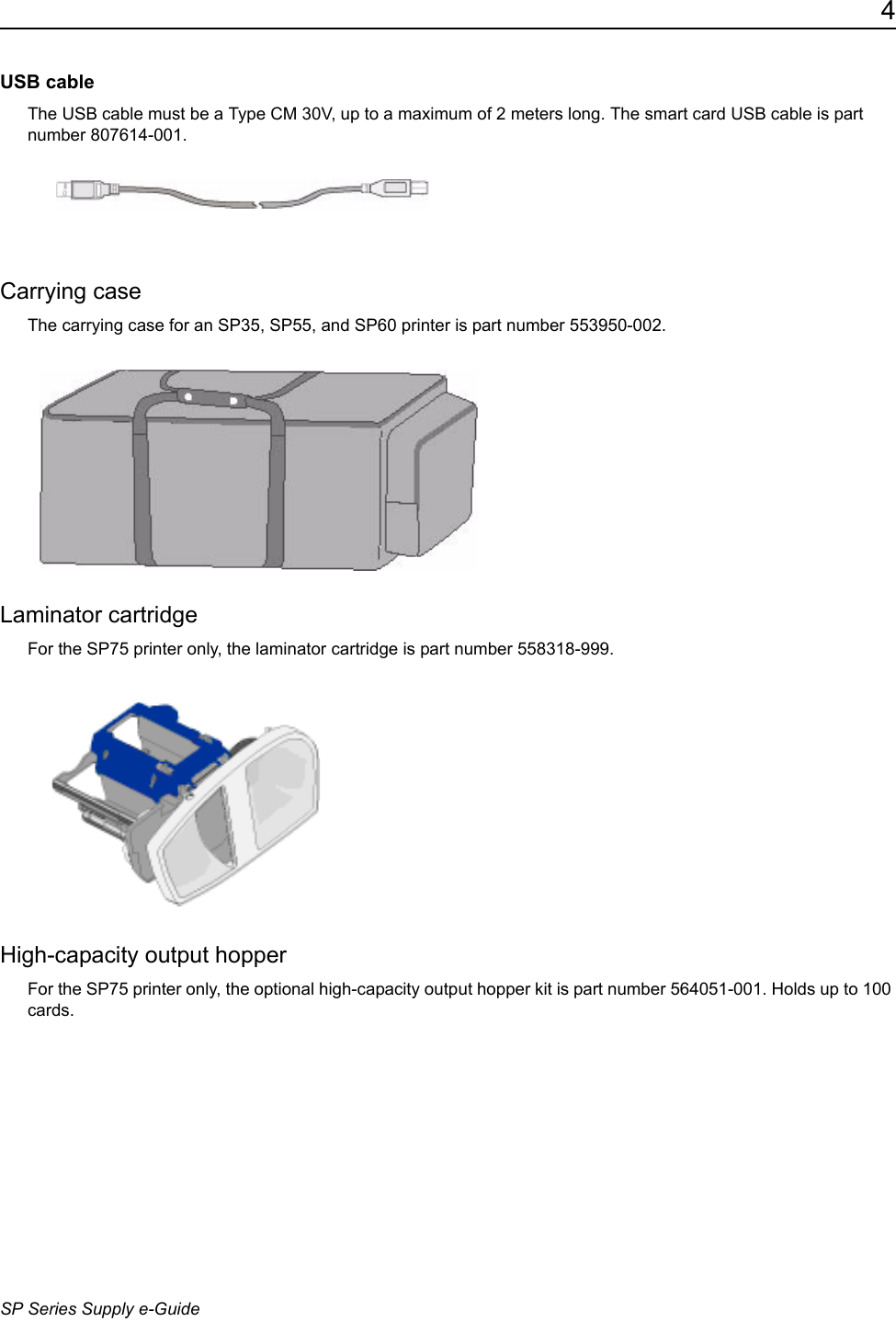 4

USB cable

The USB cable must be a Type CM 30V, up to a maximum of 2 meters long. The smart card USB cable is part number 807614-001.

Carrying case

The carrying case for an SP35, SP55, and SP60 printer is part number 553950-002.

Laminator cartridge

For the SP75 printer only, the laminator cartridge is part number 558318-999.

High-capacity output hopper

For the SP75 printer only, the optional high-capacity output hopper kit is part number 564051-001. Holds up to 100 cards.

SP Series Supply e-Guide