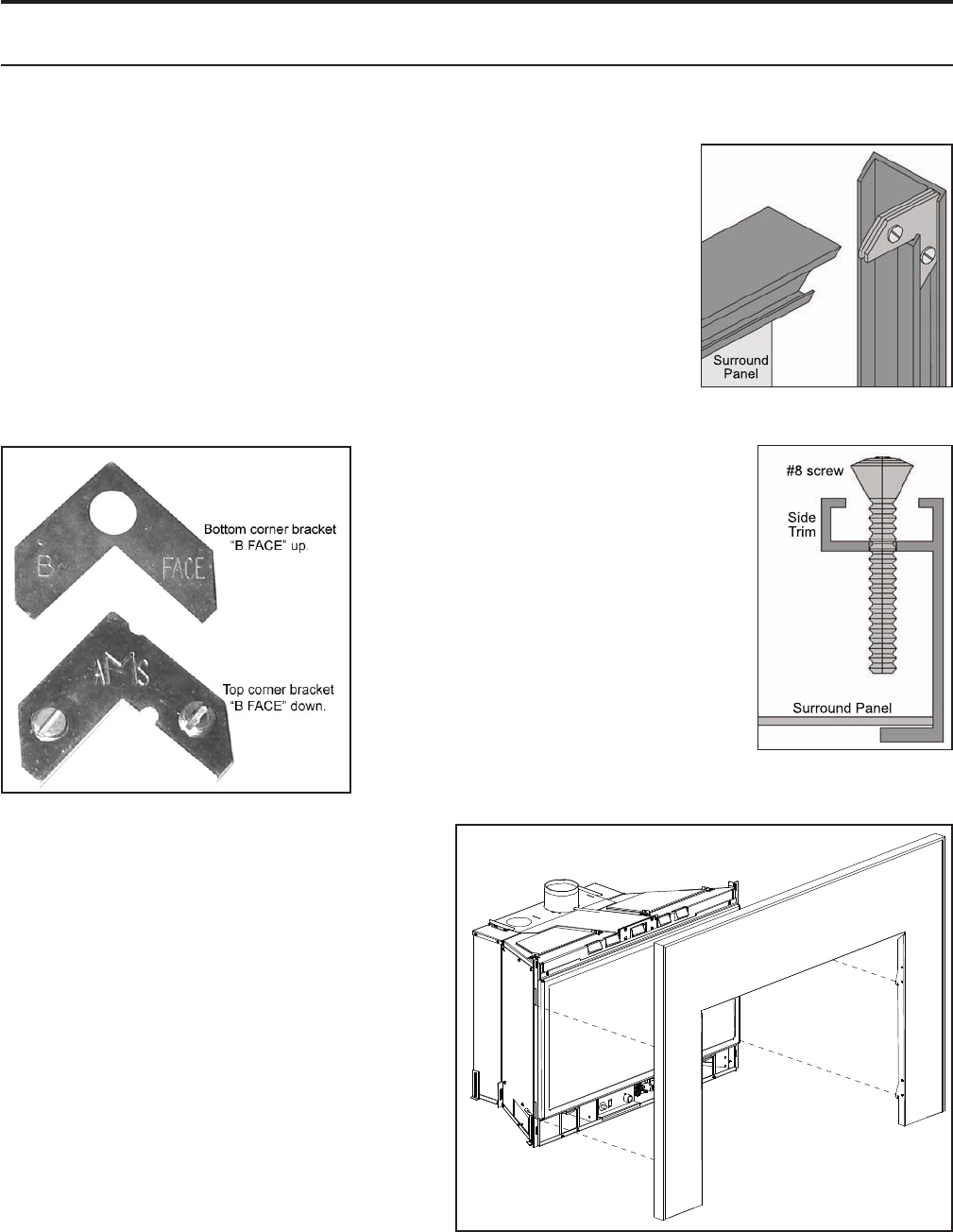 Surround Panel

B FACE

Bottom corner bracket "B FACE" up.

AMS

Top corner bracket "B FACE" down.

#8 screw

Side Trim

Surround Panel