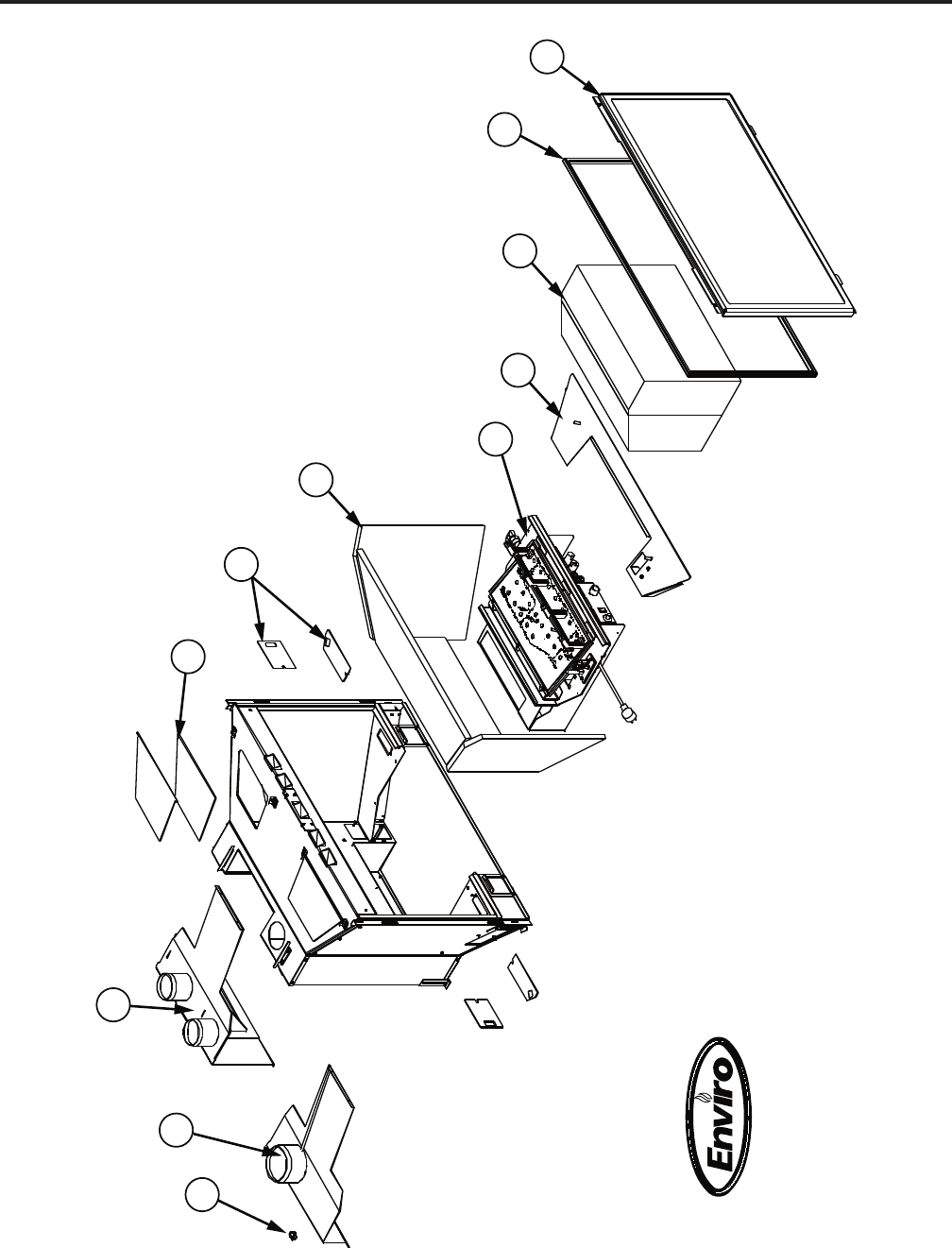 Enviro