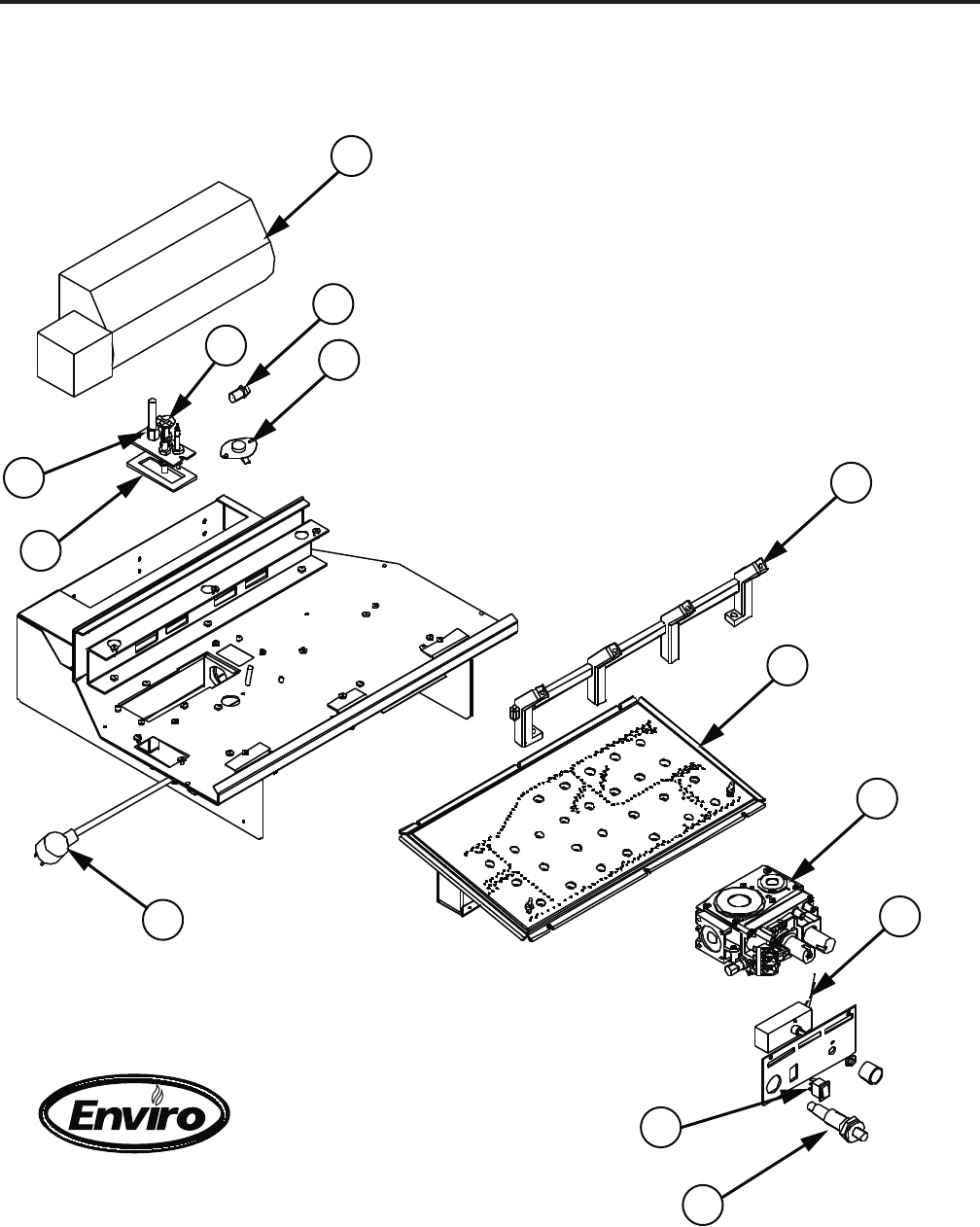 Enviro