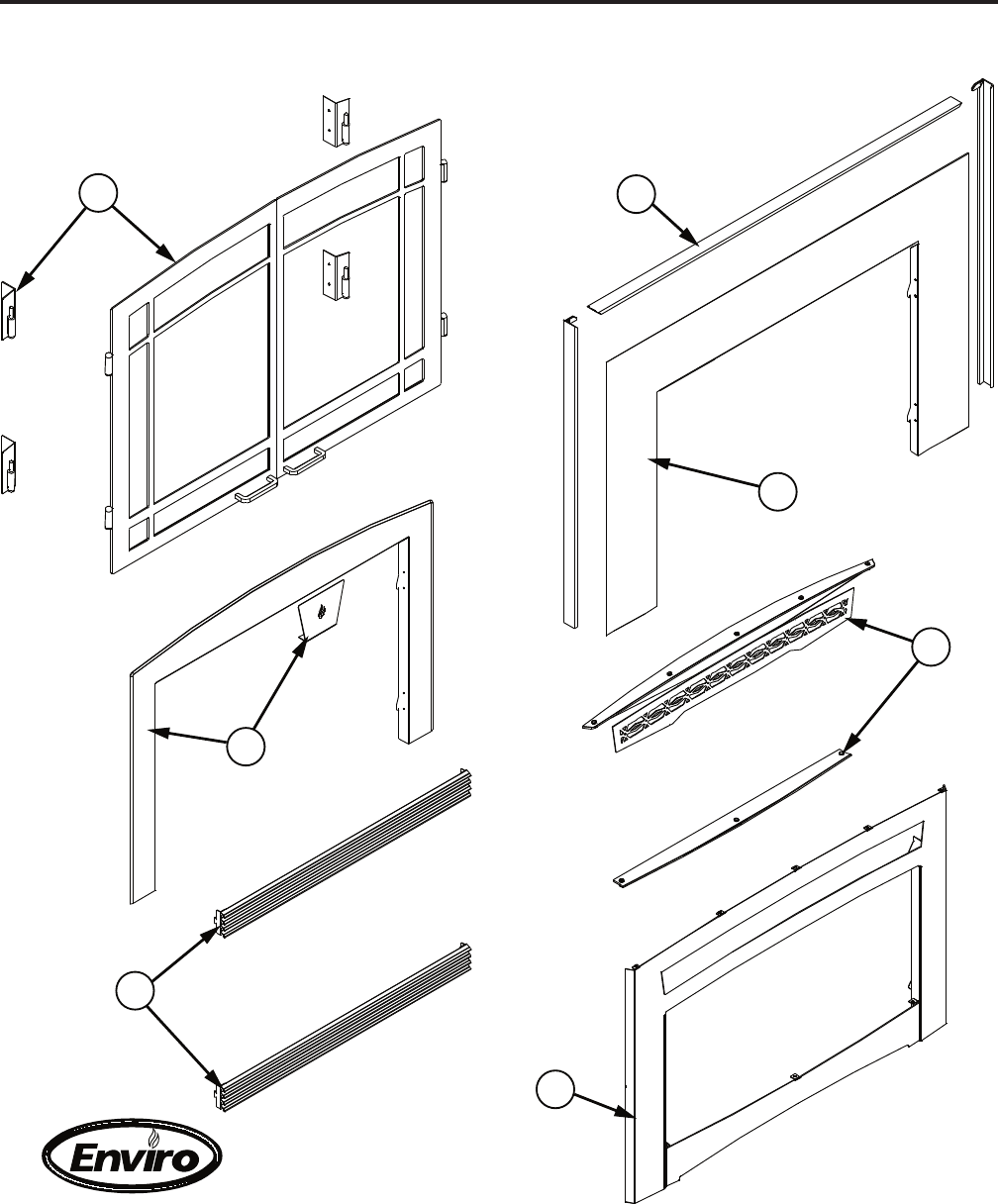 Enviro