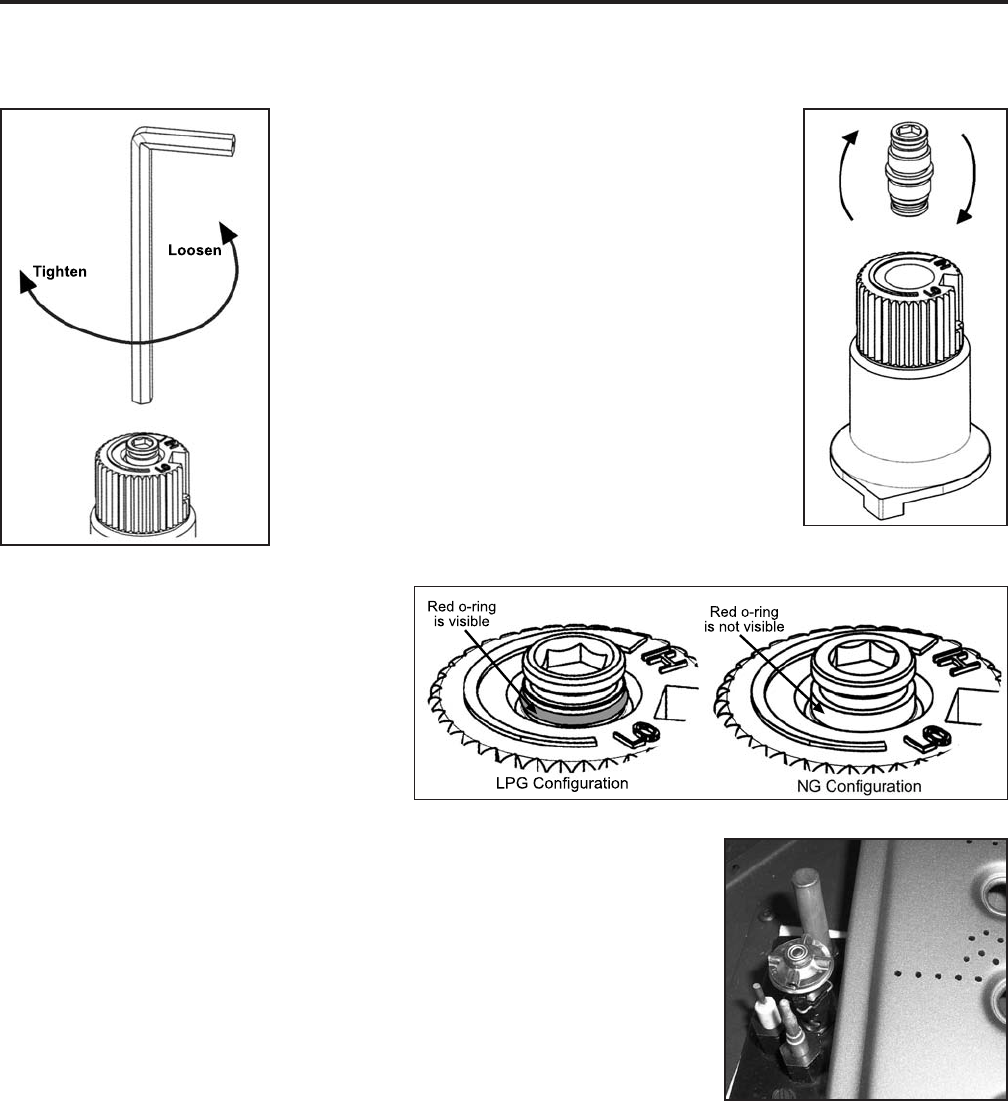 Tighten

Loosen

Red o-ring is visible

Red o-ring is not visible

LPG Configuration

NG Configuration