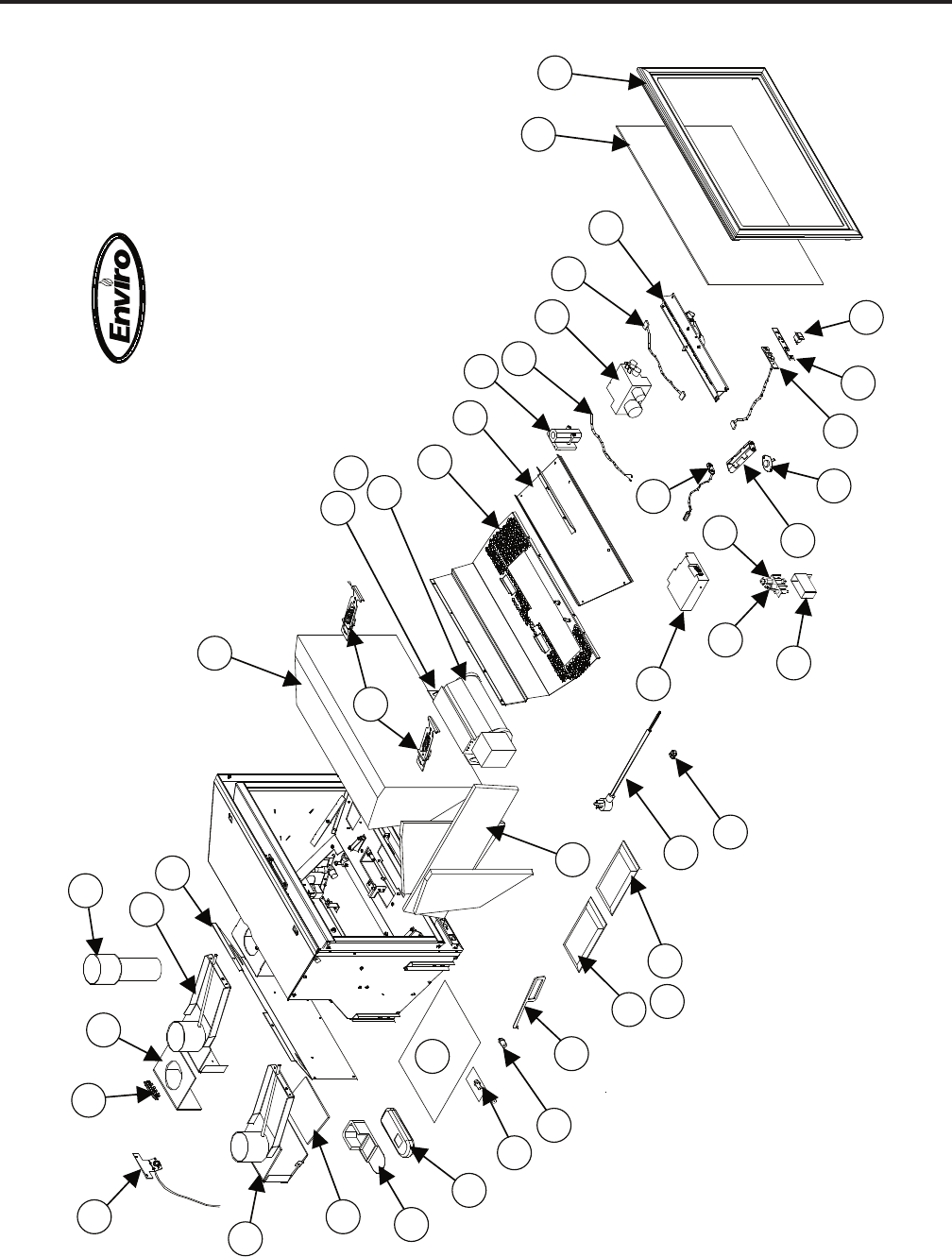 Enviro