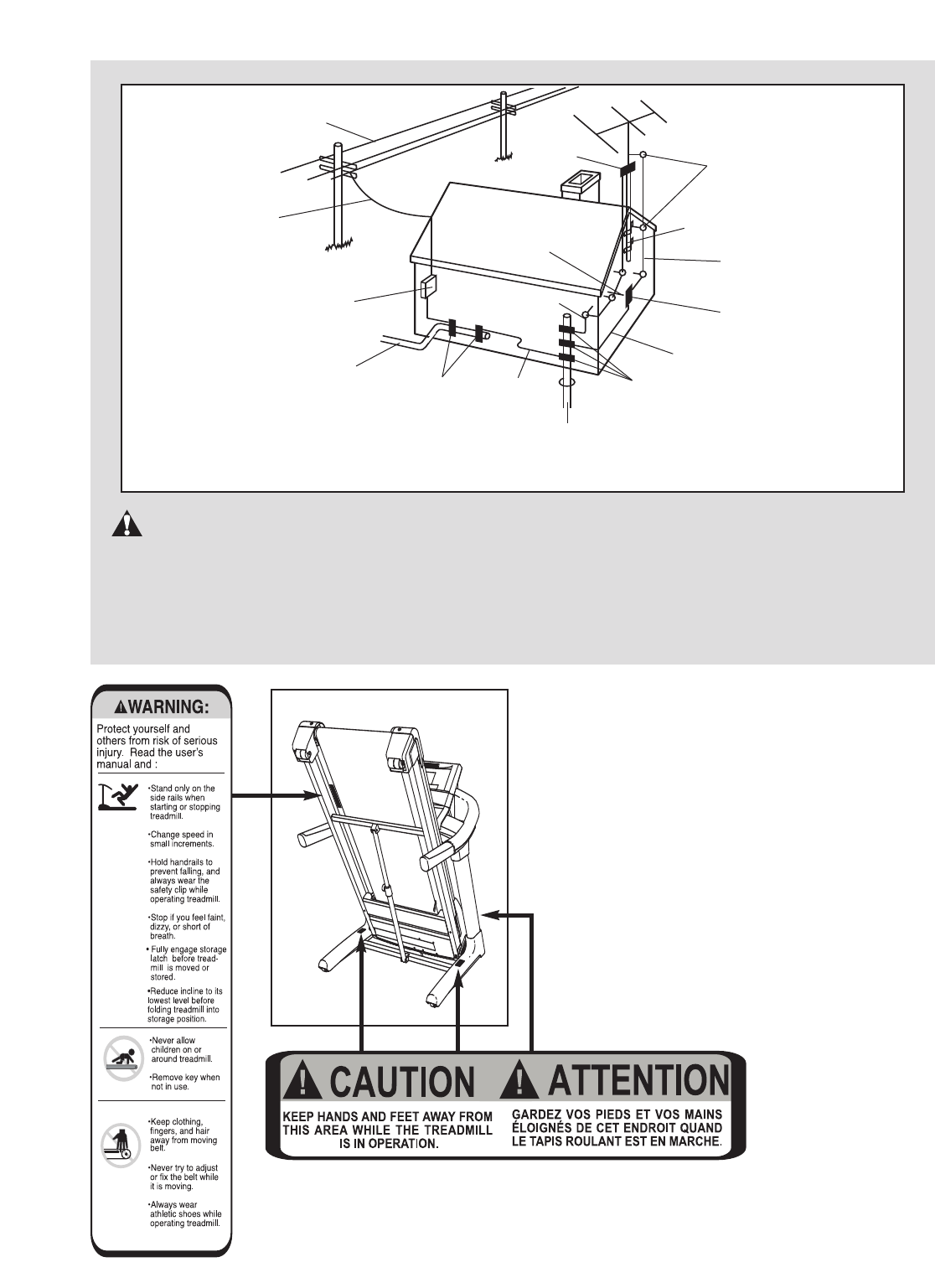 WARNING:

Protect yourself and others from risk of serious injury. Read the user's manual and :

•Stand only on the side rails when starting or stopping treadmill.

•Change speed in small increments.

•Hold handrails to prevent falling, and always wear the safety clip while operating treadmill.

•Stop if you feel faint, dizzy, or short of breath.

• Fully engage storage latch before treadmill is moved or stored.

•Reduce incline to its lowest level before folding treadmill into storage position.

•Never allow children on or around treadmill.

•Remove key when not in use.

•Keep clothing, fingers, and hair away from moving belt.

•Never try to adjust or fix the belt while it is moving.

•Always wear athletic shoes while operating treadmill.

CAUTION

KEEP HANDS AND FEET AWAY FROM THIS AREA WHILE THE TREADMILL IS IN OPERATION.

ATTENTION

GARDEZ VOS PIEDS ET VOS MAINS ÉLOIGNÉS DE CET ENDROIT QUAND LE TAPIS ROULANT EST EN MARCHE.